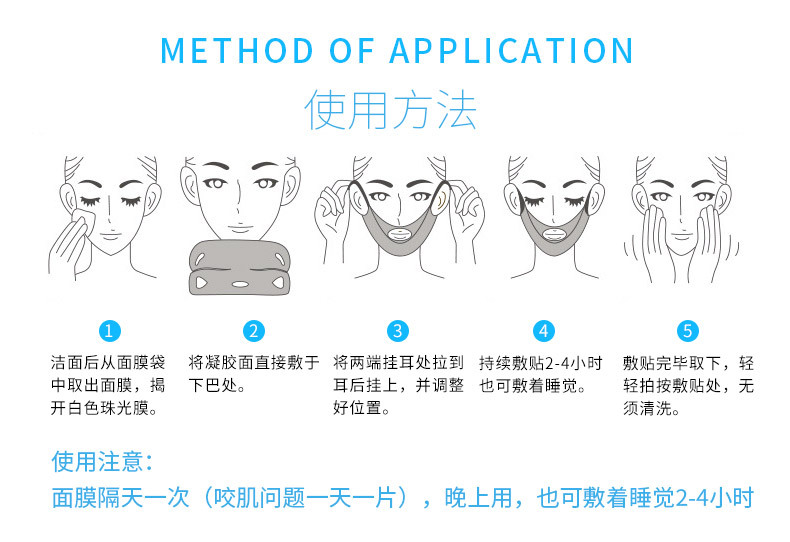 METHOD OF APPLICATION

使用方法

1
洁面后从面膜袋中取出面膜，揭开白色珠光膜。

2
将凝胶面直接敷于下巴处。

3
将两端挂耳处拉到耳后挂上，并调整好位置。

4
持续敷贴2-4小时也可敷着睡觉。

5
敷贴完毕取下，轻轻拍按敷贴处，无须清洗。

使用注意：
面膜隔天一次（咬肌问题一天一片），晚上用，也可敷着睡觉2-4小时