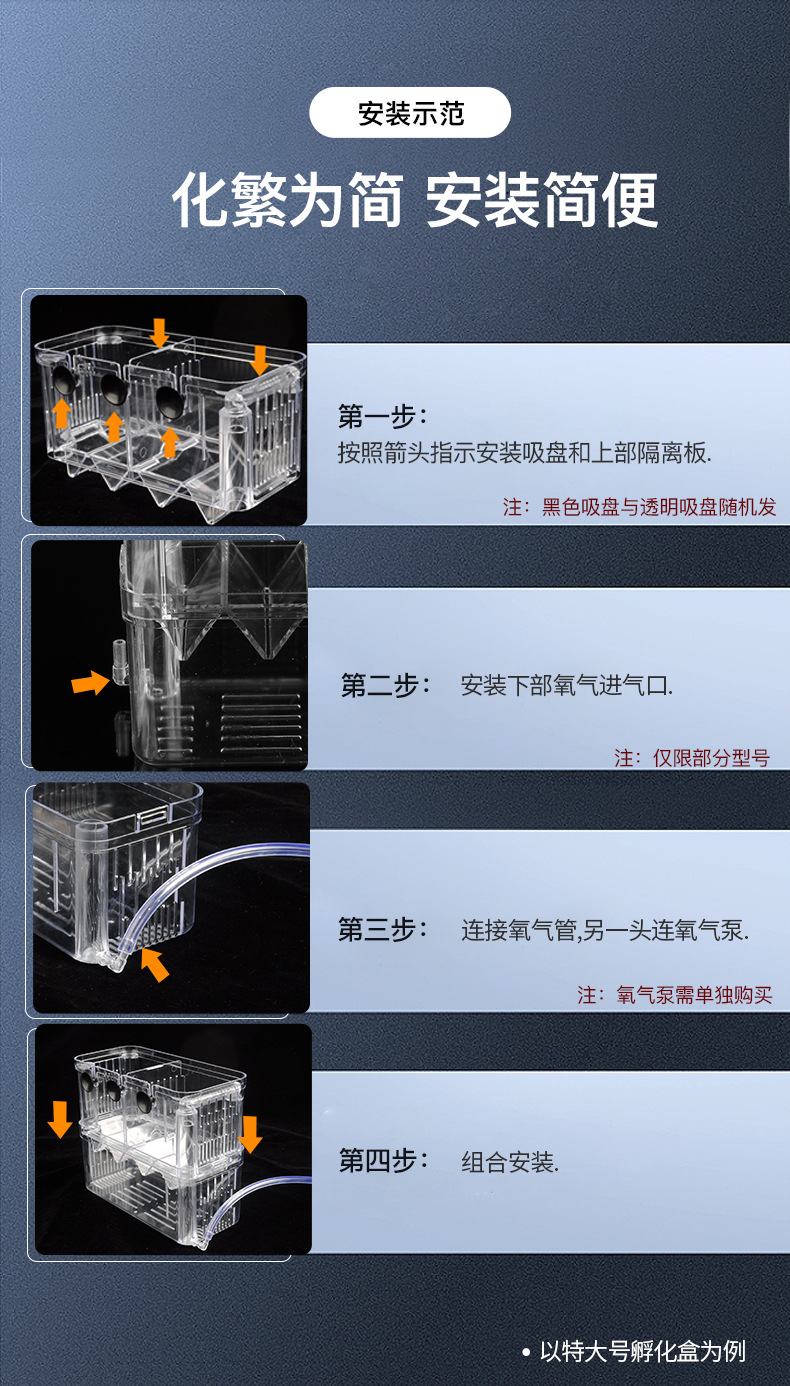 安装示范

化繁为简 安装简便

第一步：
按照箭头指示安装吸盘和上部隔离板.

注：黑色吸盘与透明吸盘随机发

第二步： 安装下部氧气进气口.

注：仅限部分型号

第三步： 连接氧气管,另一头连氧气泵.

注：氧气泵需单独购买

第四步： 组合安装.

• 以特大号孵化盒为例