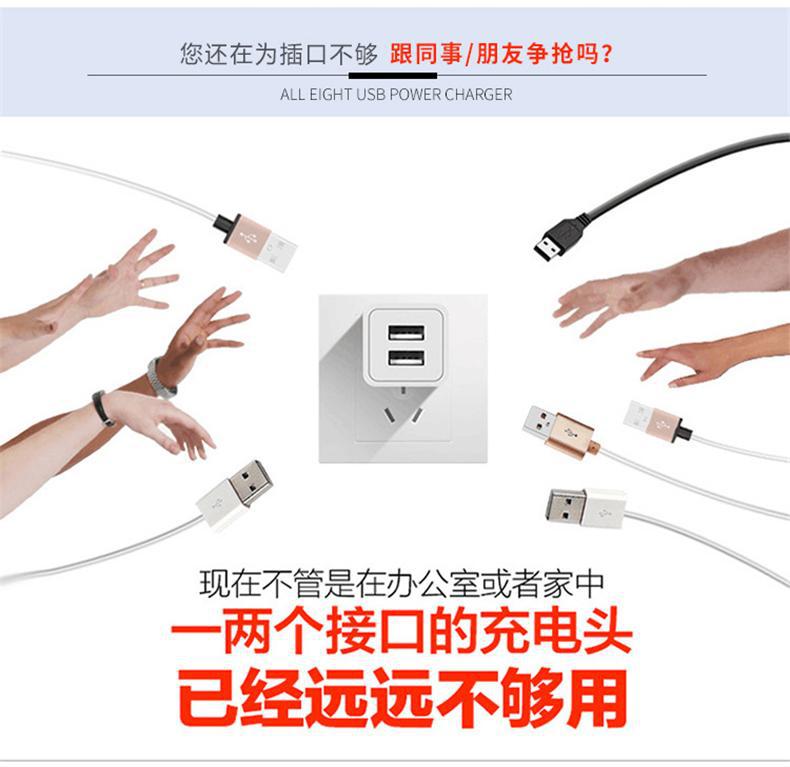 您还在为插口不够 跟同事/朋友争抢吗？

ALL EIGHT USB POWER CHARGER

现在不管是在办公室或者家中

一两个接口的充电头

已经远远不够用