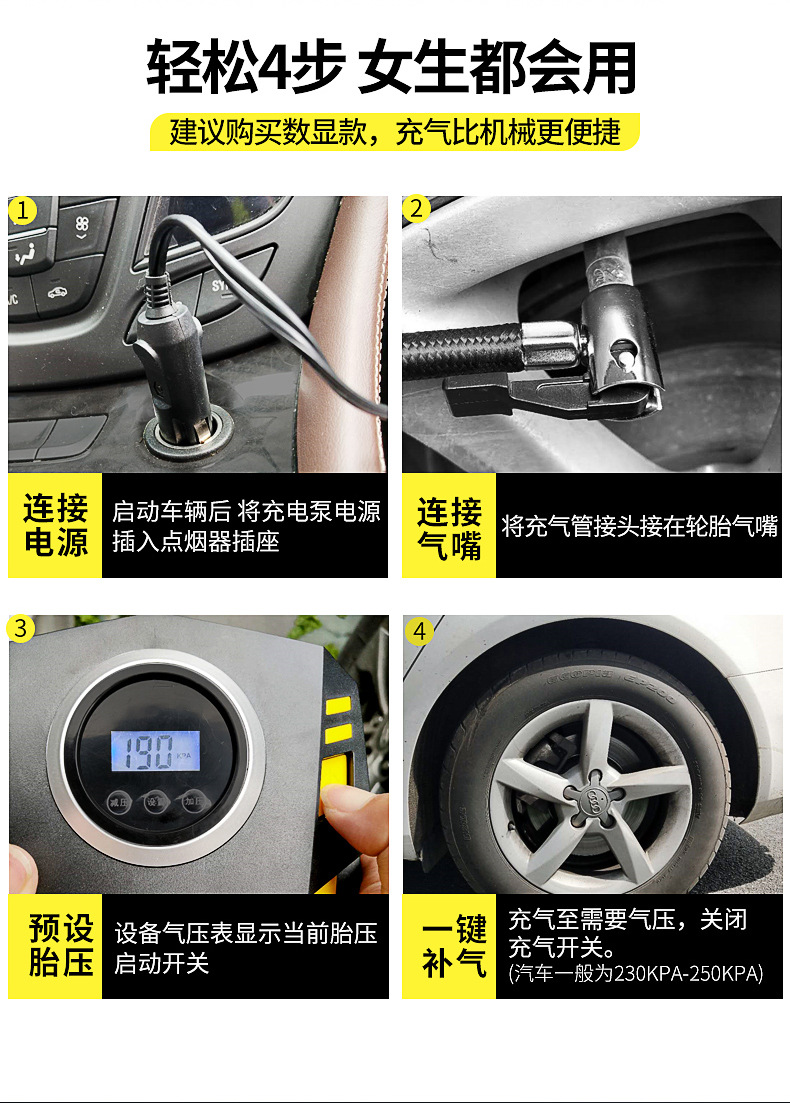 轻松4步 女生都会用

建议购买数显款，充气比机械更便捷

1

连接电源

启动车辆后 将充电泵电源插入点烟器插座

2

连接气嘴

将充气管接头接在轮胎气嘴

3

190 KPA

减压 设置 加压

预设胎压

设备气压表显示当前胎压 启动开关

4

一键补气

充气至需要气压，关闭充气开关。
(汽车一般为230KPA-250KPA)