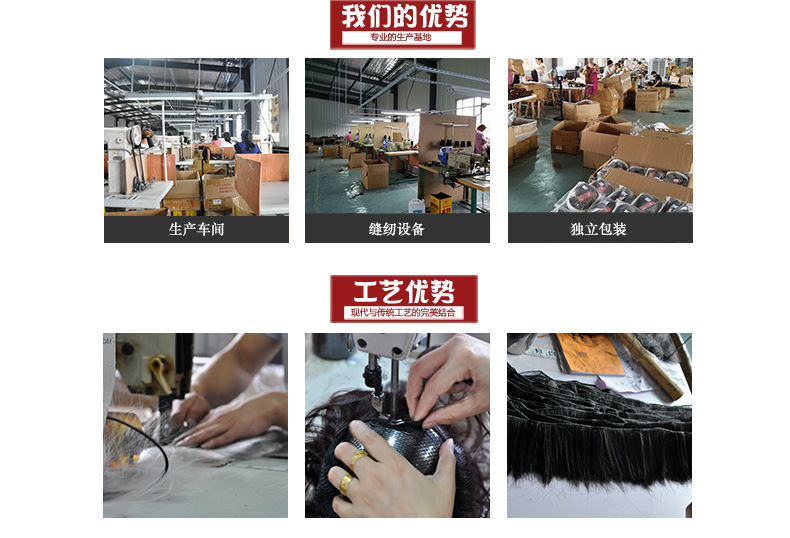 我们的优势
专业的生产基地

生产车间

缝纫设备

独立包装

工艺优势
现代与传统工艺的完美结合