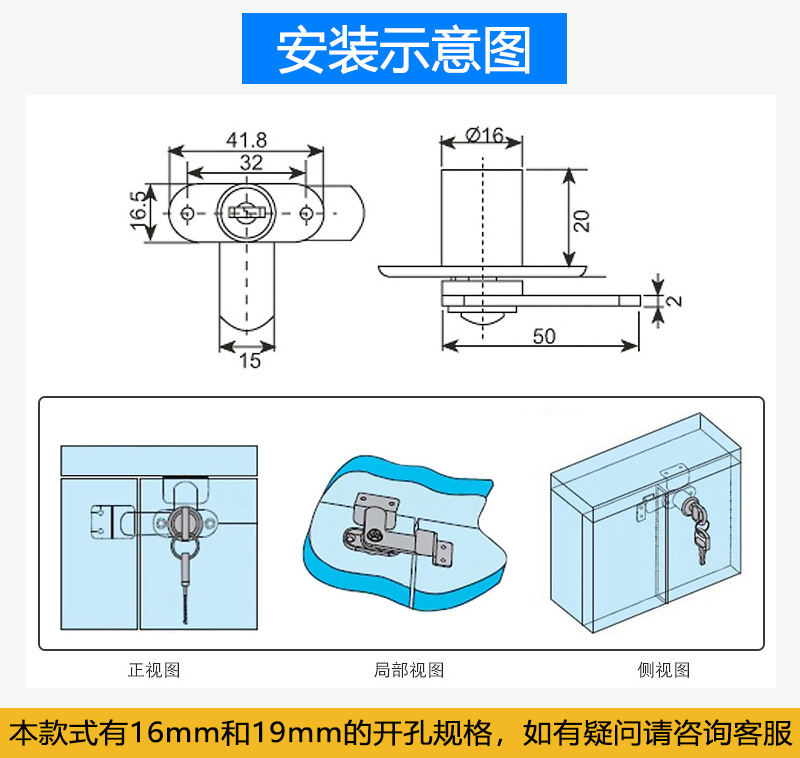 安装示意图

41.8
32
16.5
15

Ø16
20
2
50

正视图

局部视图

侧视图

本款式有16mm和19mm的开孔规格，如有疑问请咨询客服