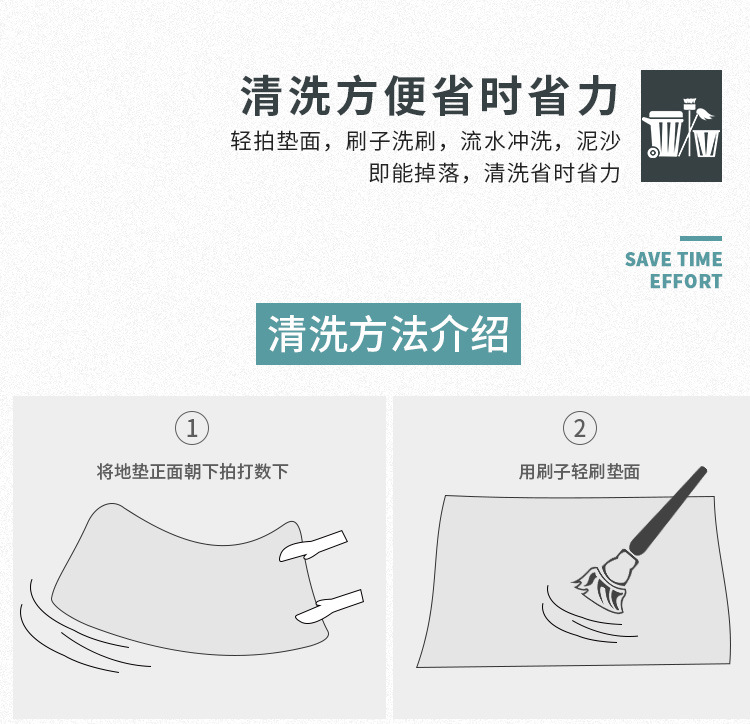 清洗方便省时省力

轻拍垫面，刷子洗刷，流水冲洗，泥沙即能掉落，清洗省时省力

SAVE TIME
EFFORT

清洗方法介绍

①
将地垫正面朝下拍打数下

②
用刷子轻刷垫面