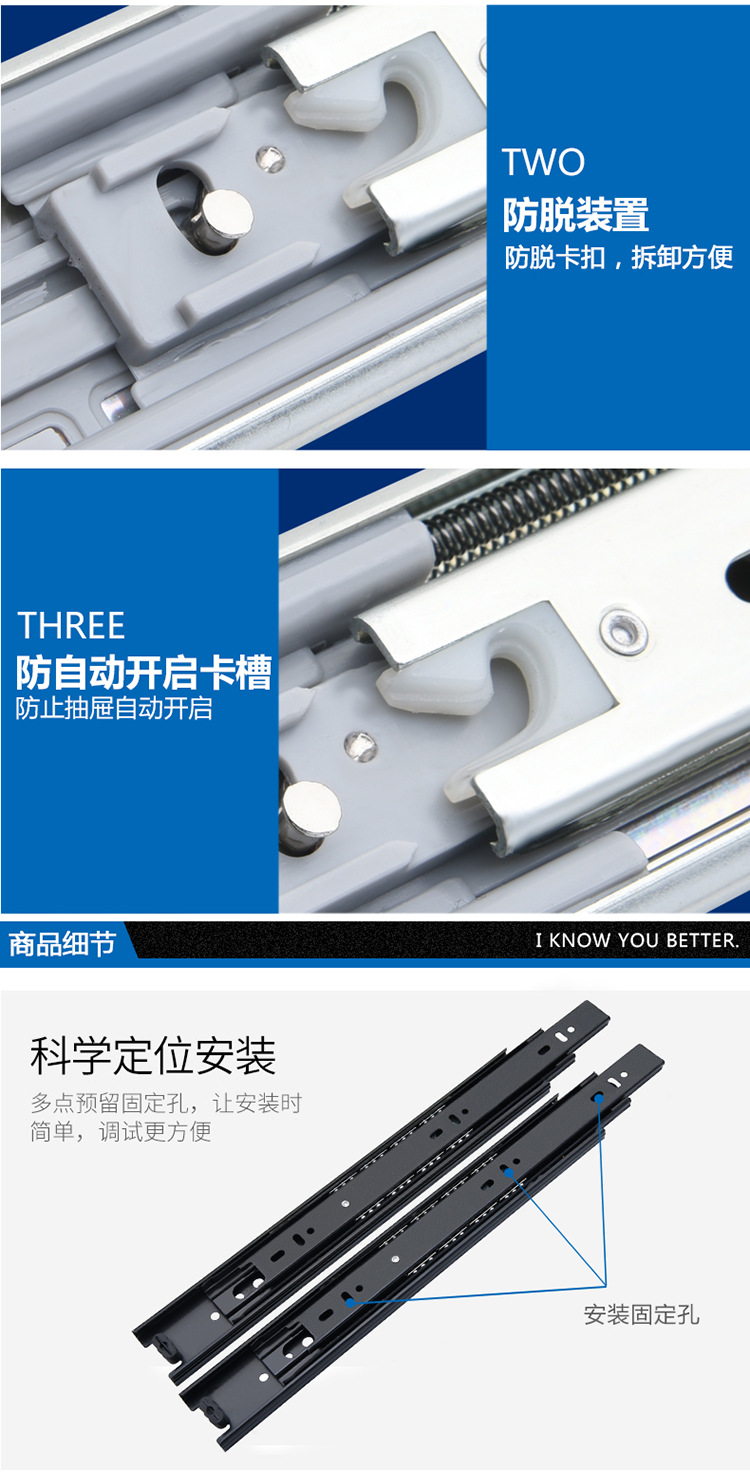 TWO
防脱装置
防脱卡扣，拆卸方便

THREE
防自动开启卡槽
防止抽屉自动开启

商品细节
I KNOW YOU BETTER.

科学定位安装
多点预留固定孔，让安装时简单，调试更方便

安装固定孔