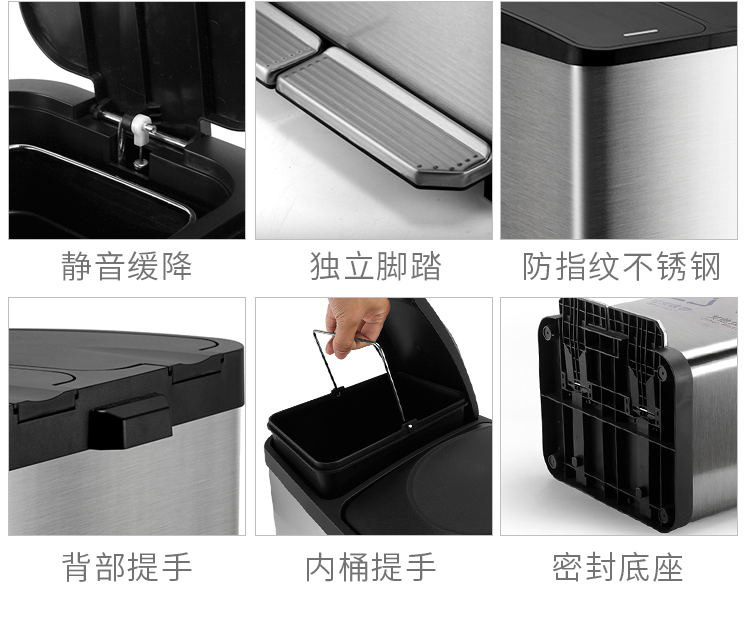 静音缓降

独立脚踏

防指纹不锈钢

背部提手

内桶提手

密封底座