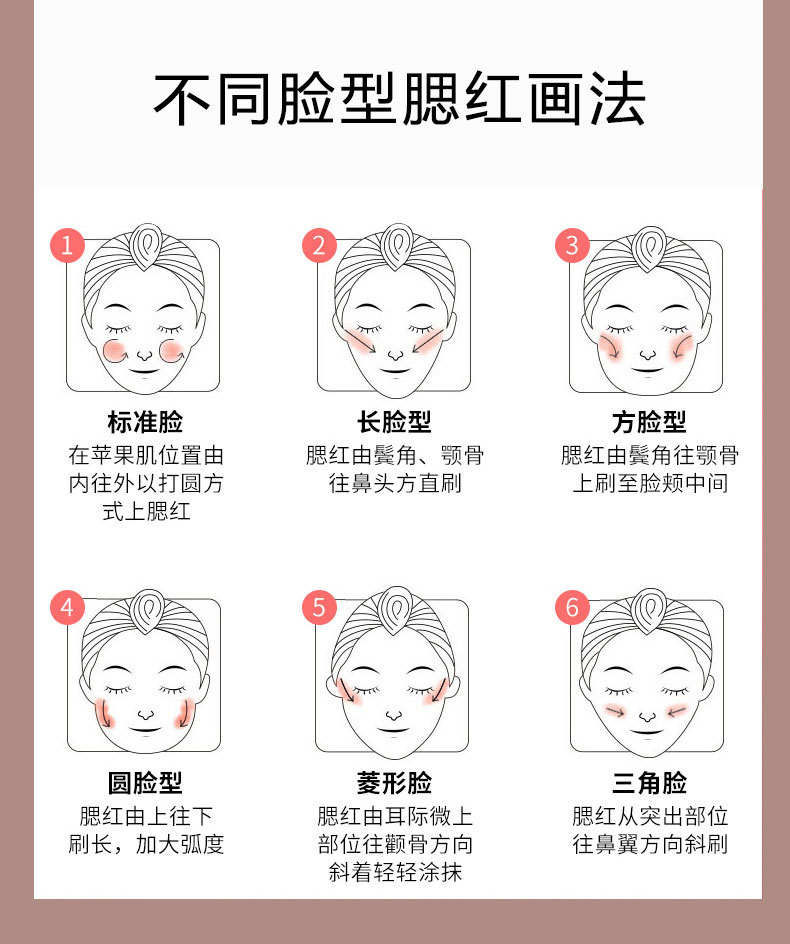 不同脸型腮红画法

1
标准脸
在苹果肌位置由内往外以打圆方式上腮红

2
长脸型
腮红由鬓角、颚骨往鼻头方直刷

3
方脸型
腮红由鬓角往颚骨上刷至脸颊中间

4
圆脸型
腮红由上往下刷长，加大弧度

5
菱形脸
腮红由耳际微上部位往颧骨方向斜着轻轻涂抹

6
三角脸
腮红从突出部位往鼻翼方向斜刷