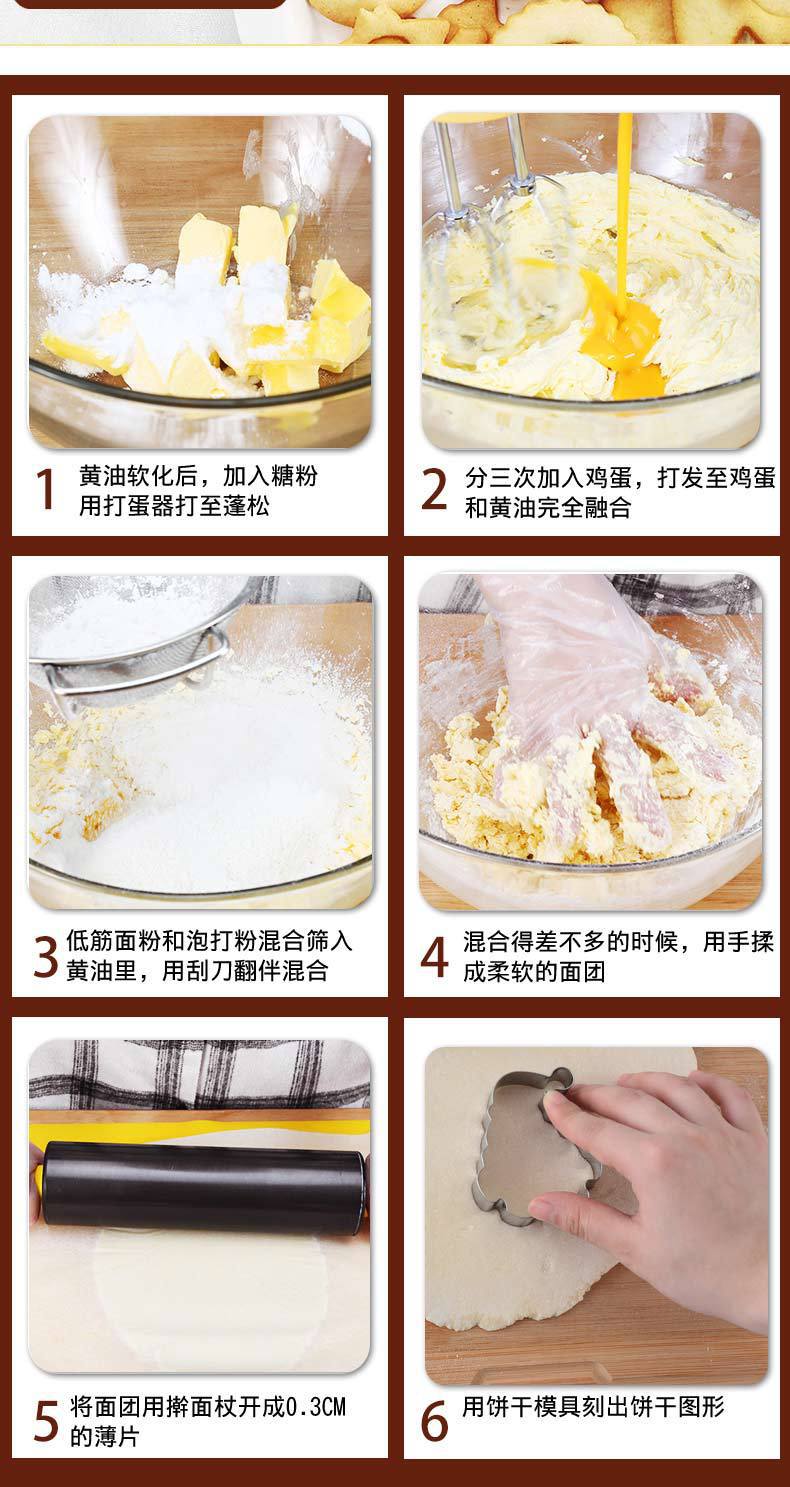 1 黄油软化后，加入糖粉用打蛋器打至蓬松

2 分三次加入鸡蛋，打发至鸡蛋和黄油完全融合

3 低筋面粉和泡打粉混合筛入黄油里，用刮刀翻伴混合

4 混合得差不多的时候，用手揉成柔软的面团

5 将面团用擀面杖开成0.3CM的薄片

6 用饼干模具刻出饼干图形