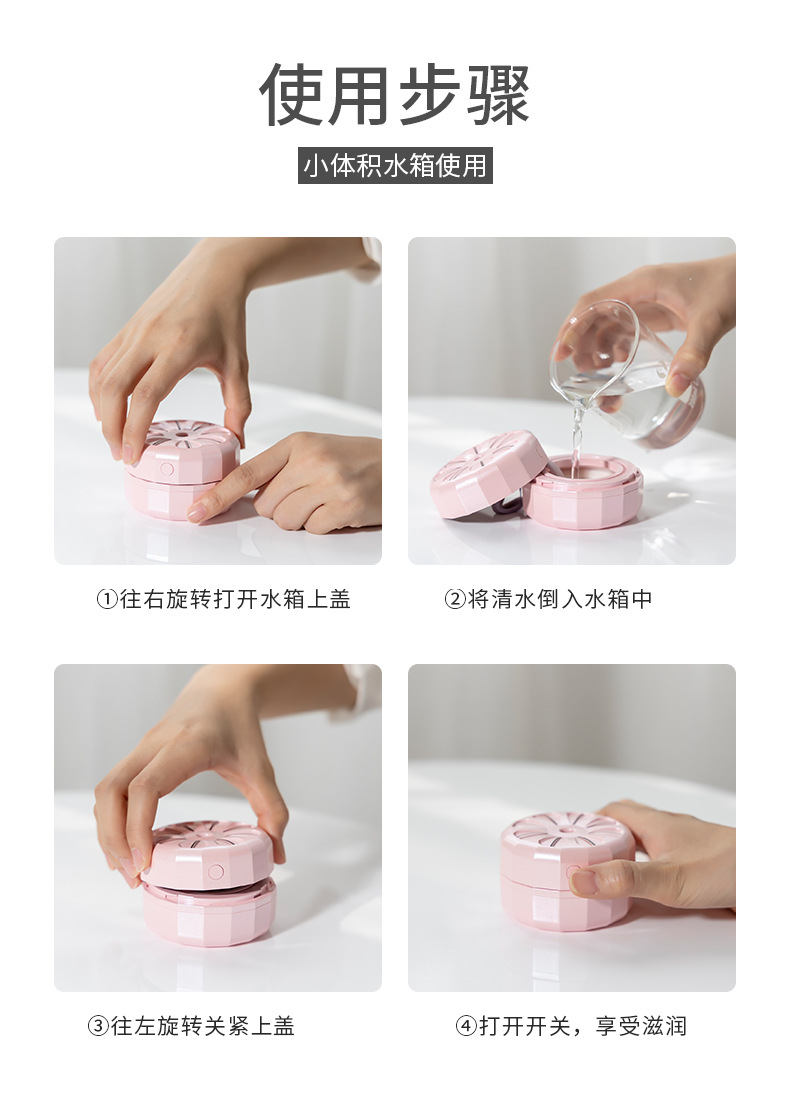 使用步骤

小体积水箱使用

①往右旋转打开水箱上盖

②将清水倒入水箱中

③往左旋转关紧上盖

④打开开关，享受滋润