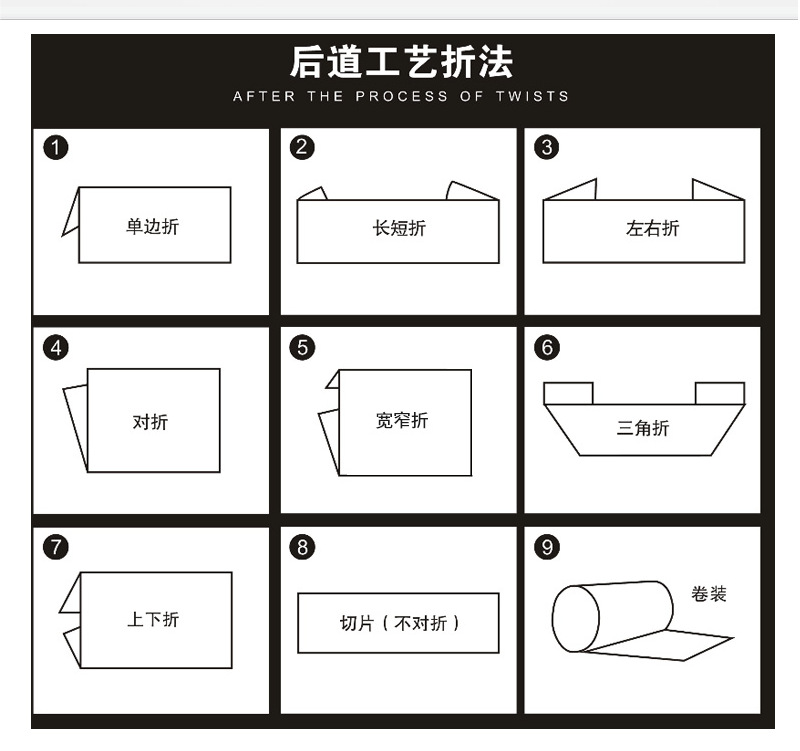 后道工艺折法
AFTER THE PROCESS OF TWISTS

1
单边折

2
长短折

3
左右折

4
对折

5
宽窄折

6
三角折

7
上下折

8
切片（不对折）

9
卷装