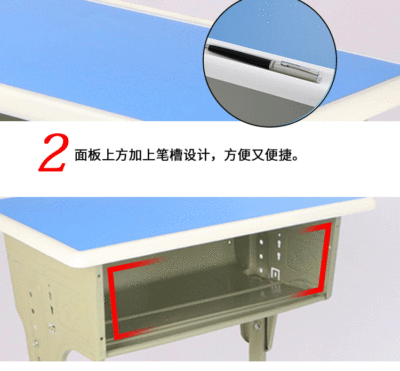 2 面板上方加上笔槽设计，方便又便捷。