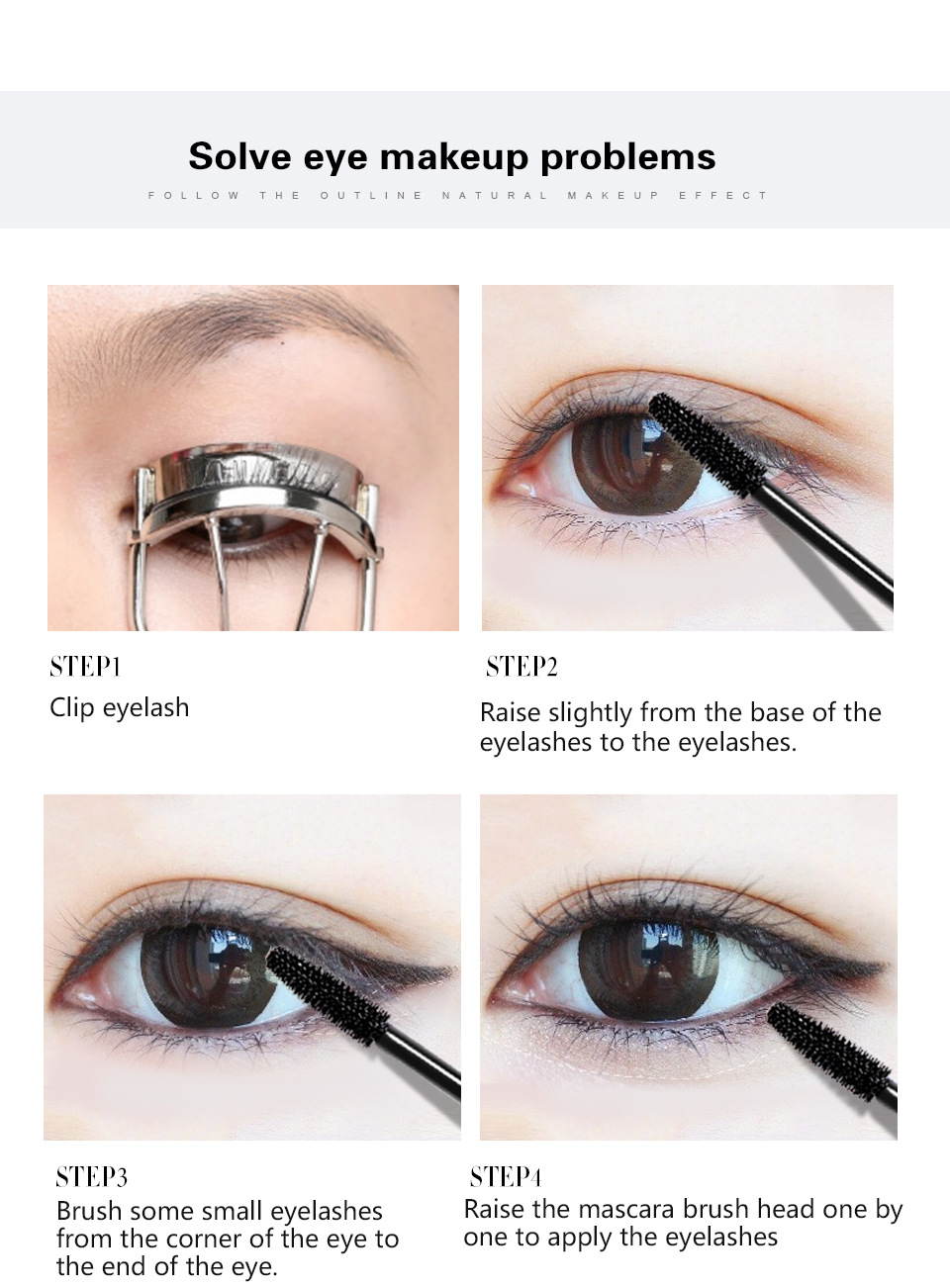 Solve eye makeup problems

FOLLOW THE OUTLINE NATURAL MAKEUP EFFECT

STEP1
Clip eyelash

STEP2
Raise slightly from the base of the eyelashes to the eyelashes.

STEP3
Brush some small eyelashes from the corner of the eye to the end of the eye.

STEP4
Raise the mascara brush head one by one to apply the eyelashes