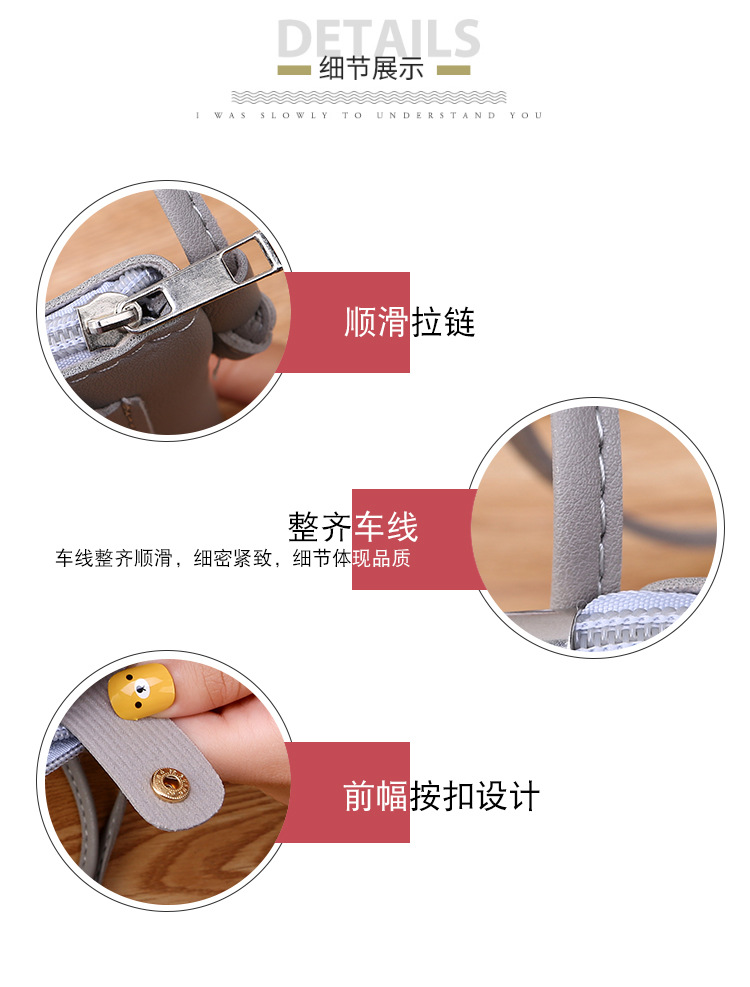 DETAILS
细节展示
I WAS SLOWLY TO UNDERSTAND YOU

顺滑拉链

整齐车线
车线整齐顺滑，细密紧致，细节体现品质

前幅按扣设计