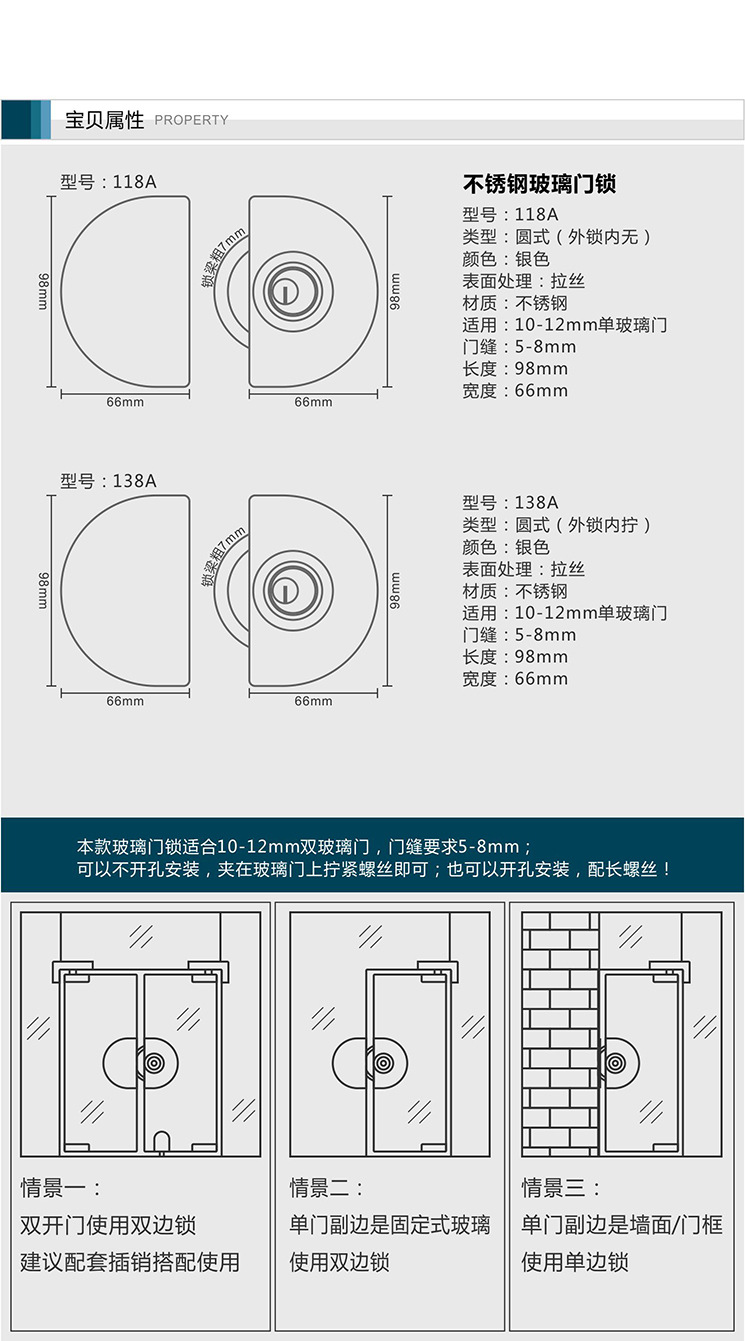 宝贝属性 PROPERTY

型号：118A

98mm
锁梁粗7mm
98mm
66mm
66mm

不锈钢玻璃门锁
型号：118A
类型：圆式（外锁内无）
颜色：银色
表面处理：拉丝
材质：不锈钢
适用：10-12mm单玻璃门
门缝：5-8mm
长度：98mm
宽度：66mm

型号：138A

98mm
锁梁粗7mm
98mm
66mm
66mm

型号：138A
类型：圆式（外锁内拧）
颜色：银色
表面处理：拉丝
材质：不锈钢
适用：10-12mm单玻璃门
门缝：5-8mm
长度：98mm
宽度：66mm

本款玻璃门锁适合10-12mm双玻璃门，门缝要求5-8mm；
可以不开孔安装，夹在玻璃门上拧紧螺丝即可；也可以开孔安装，配长螺丝！

情景一：
双开门使用双边锁
建议配套插销搭配使用

情景二：
单门副边是固定式玻璃
使用双边锁

情景三：
单门副边是墙面/门框
使用单边锁