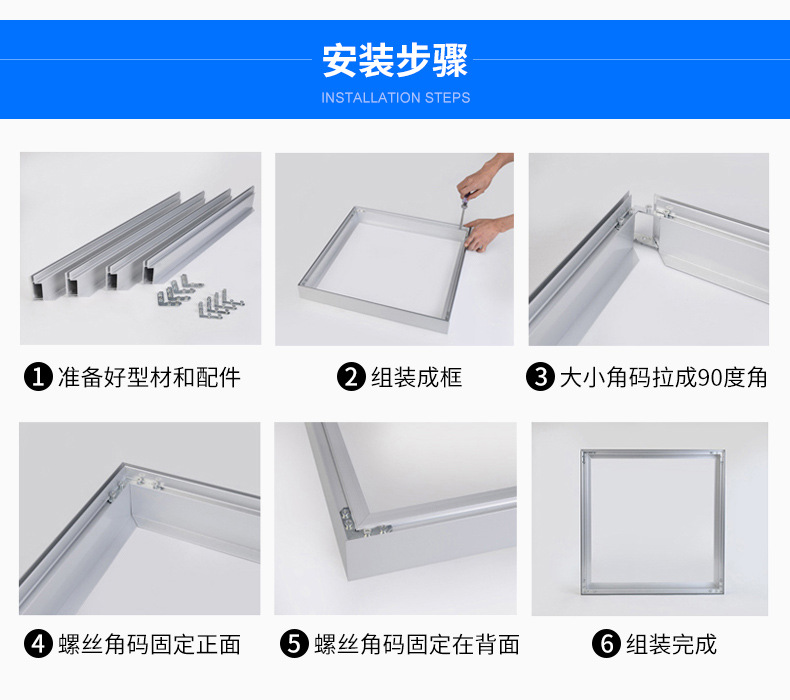 安装步骤
INSTALLATION STEPS

❶ 准备好型材和配件

❷ 组装成框

❸ 大小角码拉成90度角

❹ 螺丝角码固定正面

❺ 螺丝角码固定在背面

❻ 组装完成