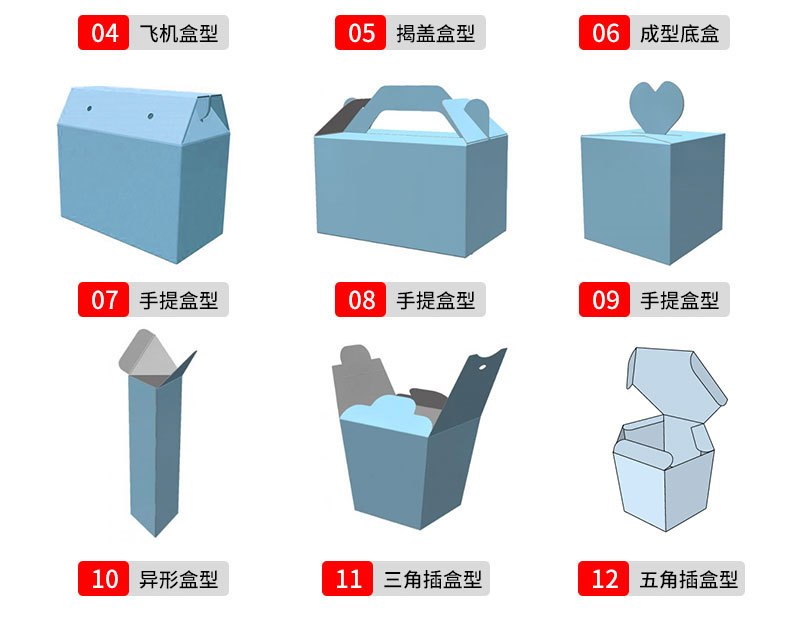 04 飞机盒型

05 揭盖盒型

06 成型底盒

07 手提盒型

08 手提盒型

09 手提盒型

10 异形盒型

11 三角插盒型

12 五角插盒型