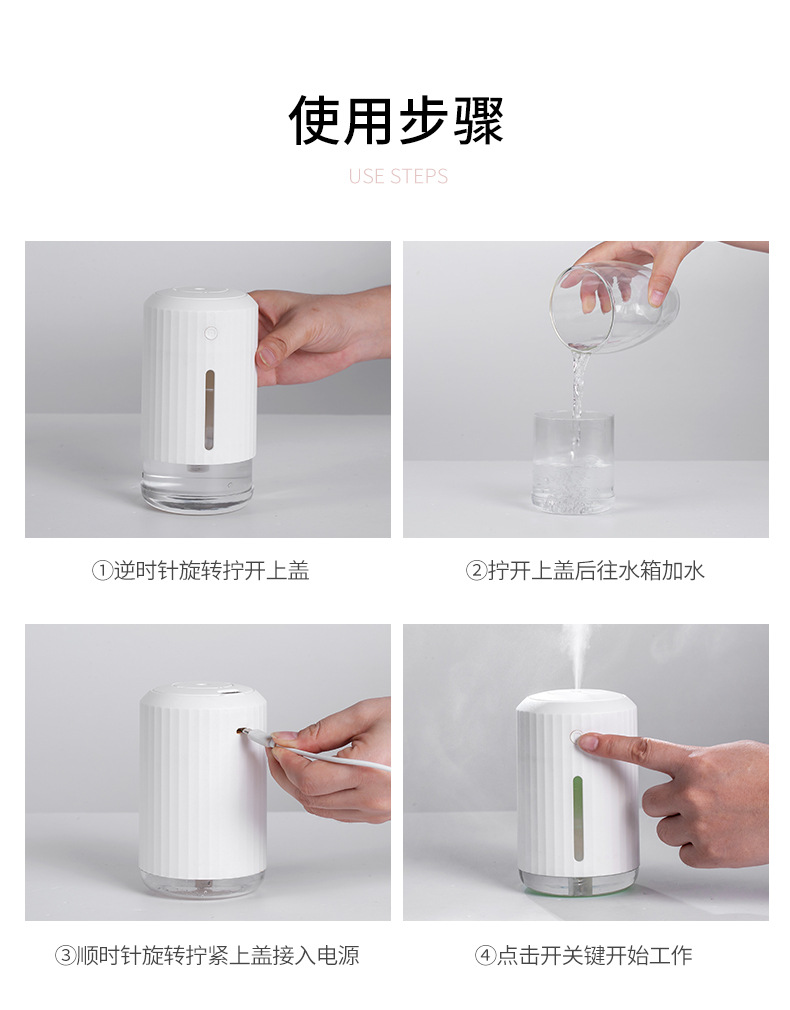 使用步骤

USE STEPS

①逆时针旋转拧开上盖

②拧开上盖后往水箱加水

③顺时针旋转拧紧上盖接入电源

④点击开关键开始工作