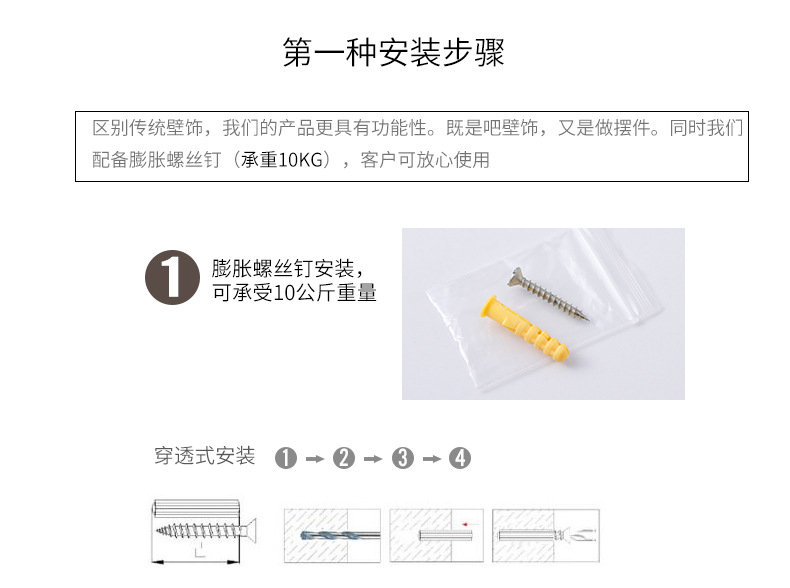 第一种安装步骤

区别传统壁饰，我们的产品更具有功能性。既是吧壁饰，又是做摆件。同时我们配备膨胀螺丝钉（承重10KG），客户可放心使用

1 膨胀螺丝钉安装，可承受10公斤重量

穿透式安装 1 → 2 → 3 → 4

L