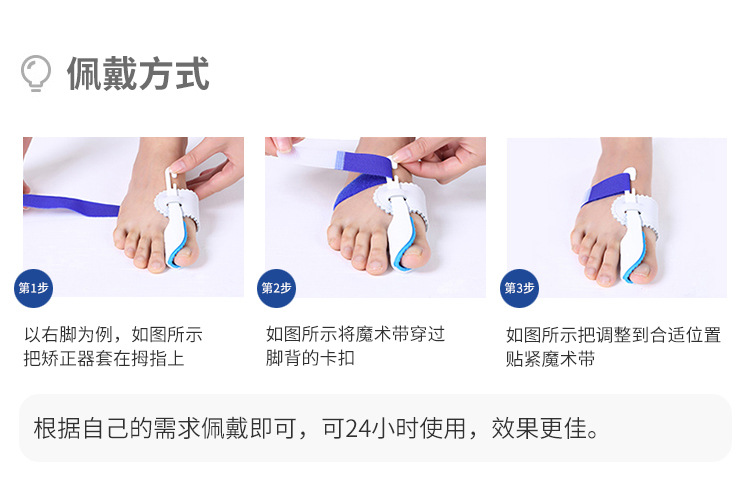 佩戴方式

第1步

以右脚为例，如图所示把矫正器套在拇指上

第2步

如图所示将魔术带穿过脚背的卡扣

第3步

如图所示把调整到合适位置贴紧魔术带

根据自己的需求佩戴即可，可24小时使用，效果更佳。