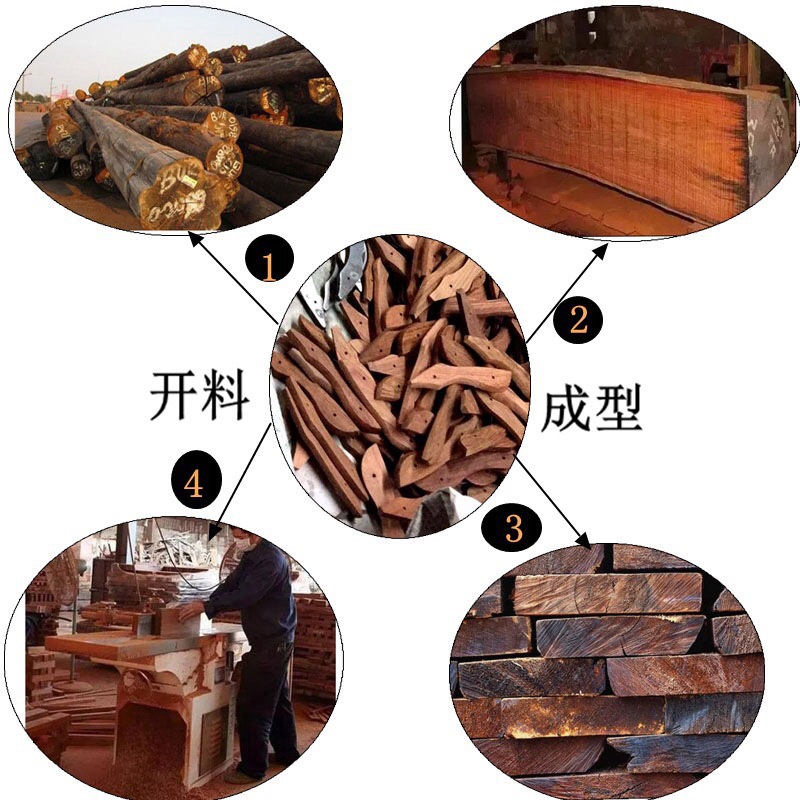 1

2

开料

成型

4

3