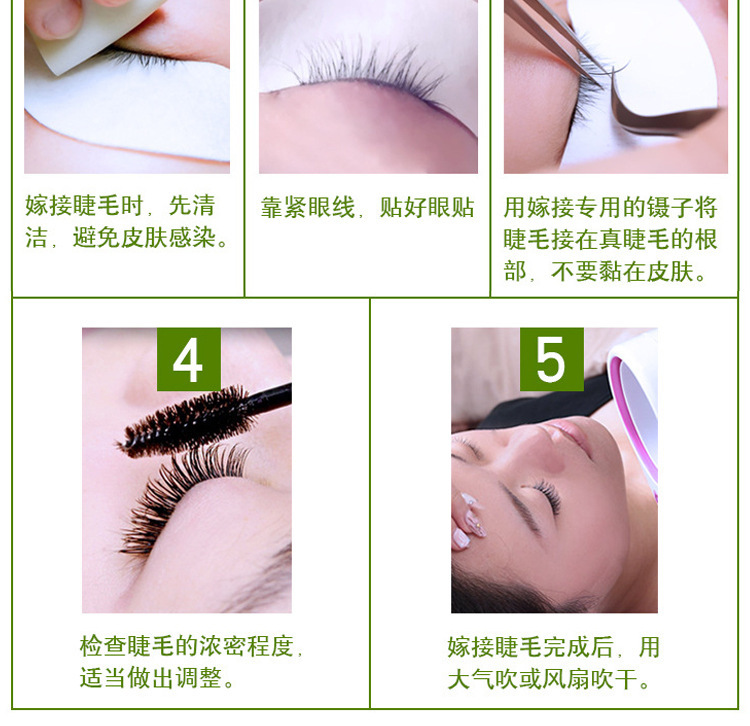 嫁接睫毛时，先清洁，避免皮肤感染。

靠紧眼线，贴好眼贴

用嫁接专用的镊子将睫毛接在真睫毛的根部，不要黏在皮肤。

4

检查睫毛的浓密程度，适当做出调整。

5

嫁接睫毛完成后，用大气吹或风扇吹干。