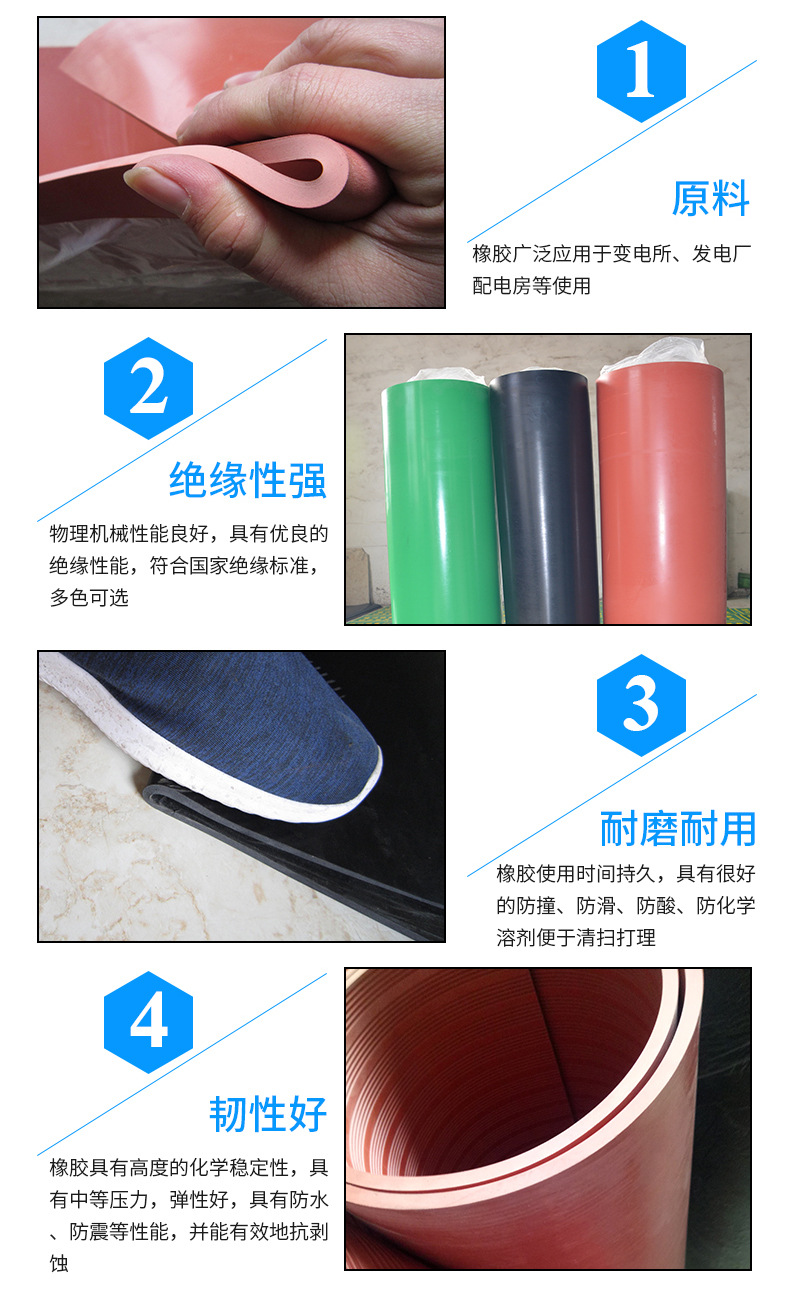 1

原料

橡胶广泛应用于变电所、发电厂配电房等使用

2

绝缘性强

物理机械性能良好，具有优良的绝缘性能，符合国家绝缘标准，多色可选

3

耐磨耐用

橡胶使用时间持久，具有很好的防撞、防滑、防酸、防化学溶剂便于清扫打理

4

韧性好

橡胶具有高度的化学稳定性，具有中等压力，弹性好，具有防水、防震等性能，并能有效地抗剥蚀