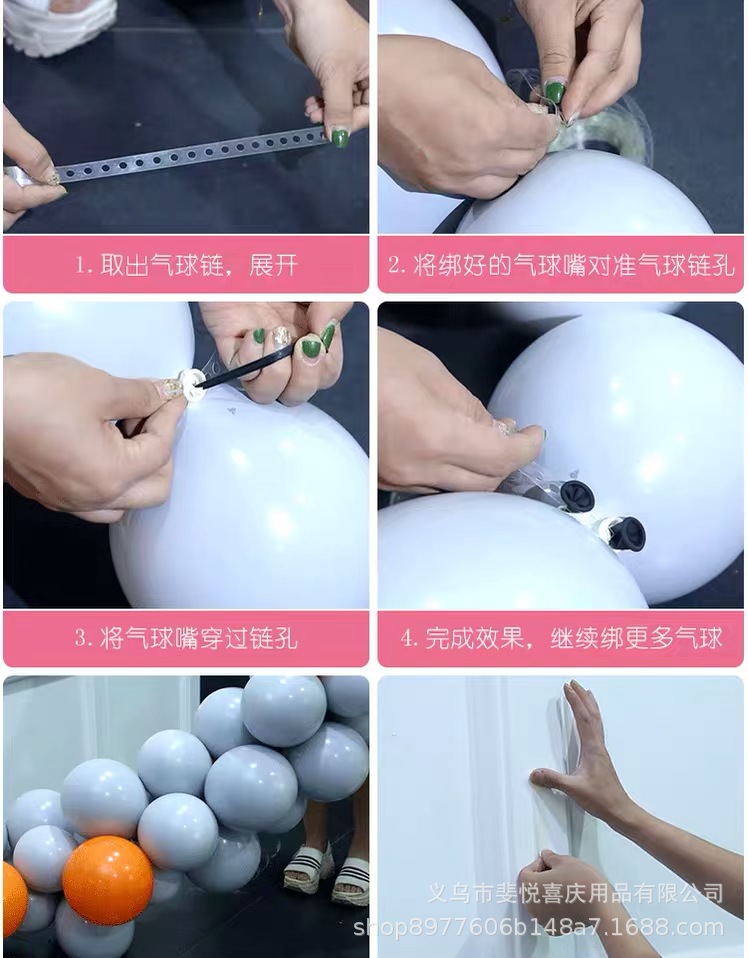 1. 取出气球链，展开

2. 将绑好的气球嘴对准气球链孔

3. 将气球嘴穿过链孔

4. 完成效果，继续绑更多气球

义乌市斐悦喜庆用品有限公司
shop8977606b148a7.1688.com