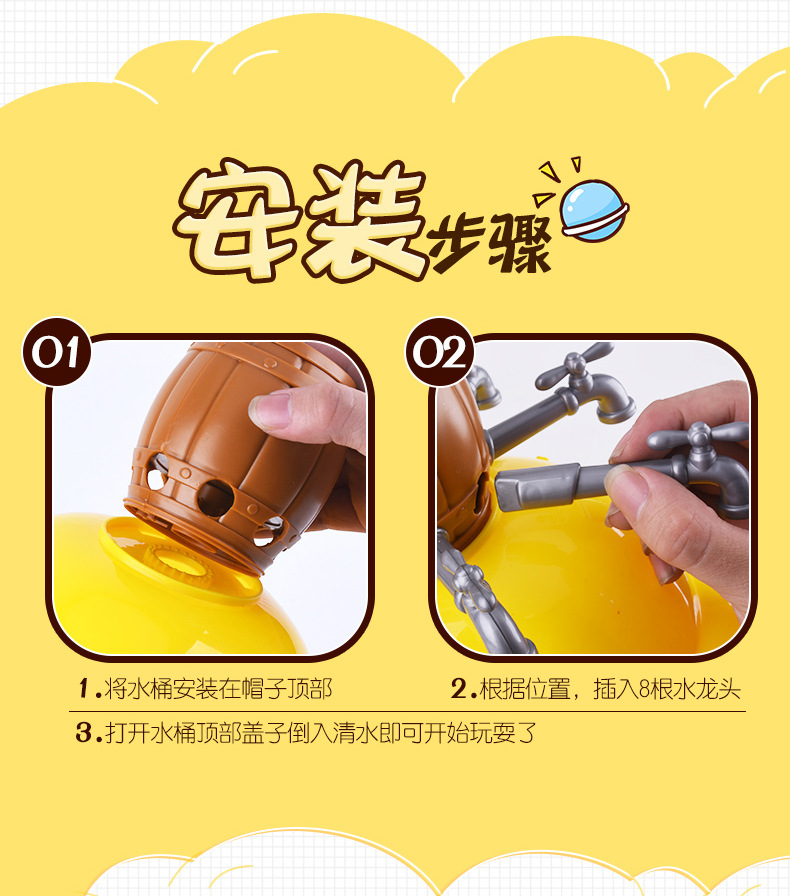 安装步骤

01

02

1.将水桶安装在帽子顶部

2.根据位置，插入8根水龙头

3.打开水桶顶部盖子倒入清水即可开始玩耍了