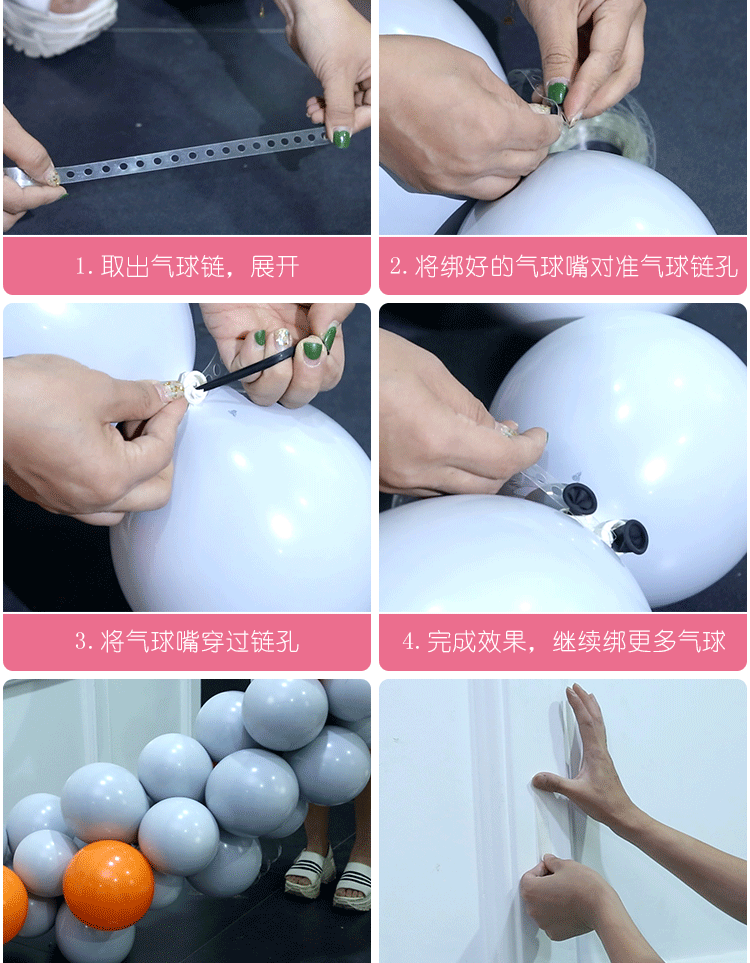 1. 取出气球链，展开

2. 将绑好的气球嘴对准气球链孔

3. 将气球嘴穿过链孔

4. 完成效果，继续绑更多气球