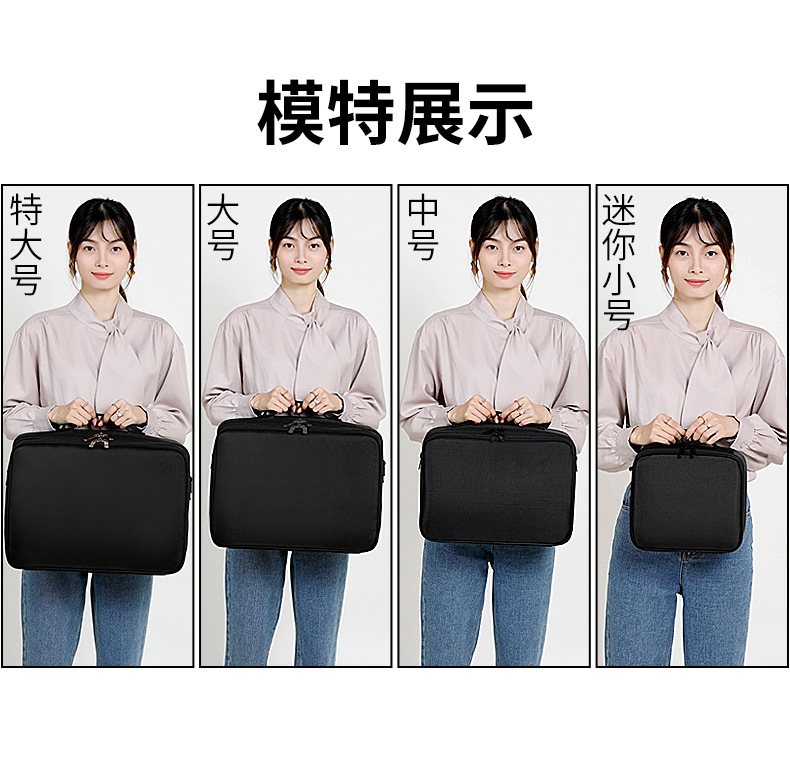 模特展示

特大号

大号

中号

迷你小号