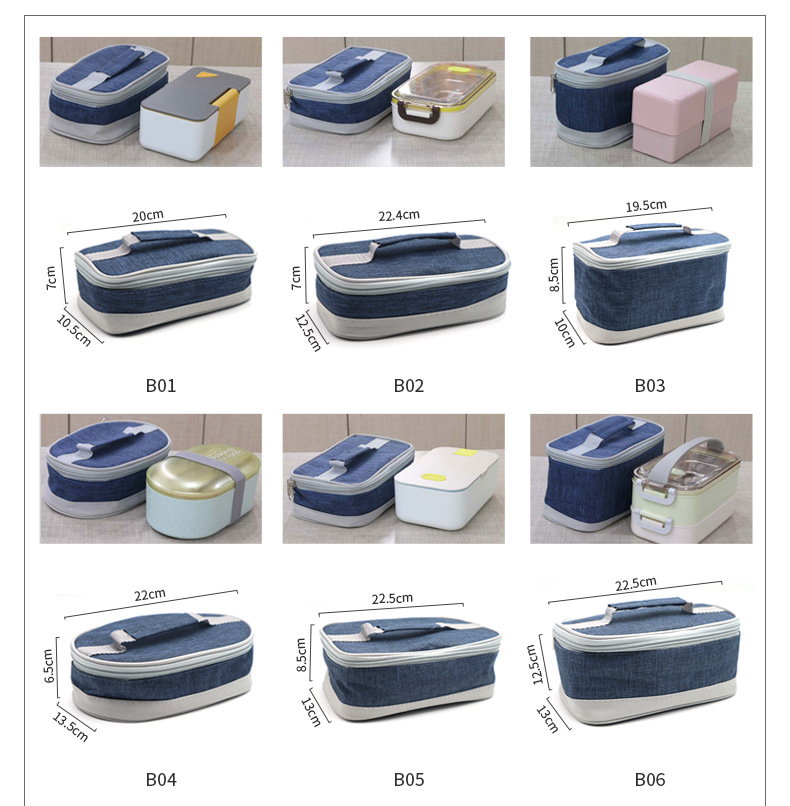 20cm
7cm
10.5cm
B01

22.4cm
7cm
12.5cm
B02

19.5cm
8.5cm
10cm
B03

22cm
6.5cm
13.5cm
B04

22.5cm
8.5cm
13cm
B05

22.5cm
12.5cm
13cm
B06