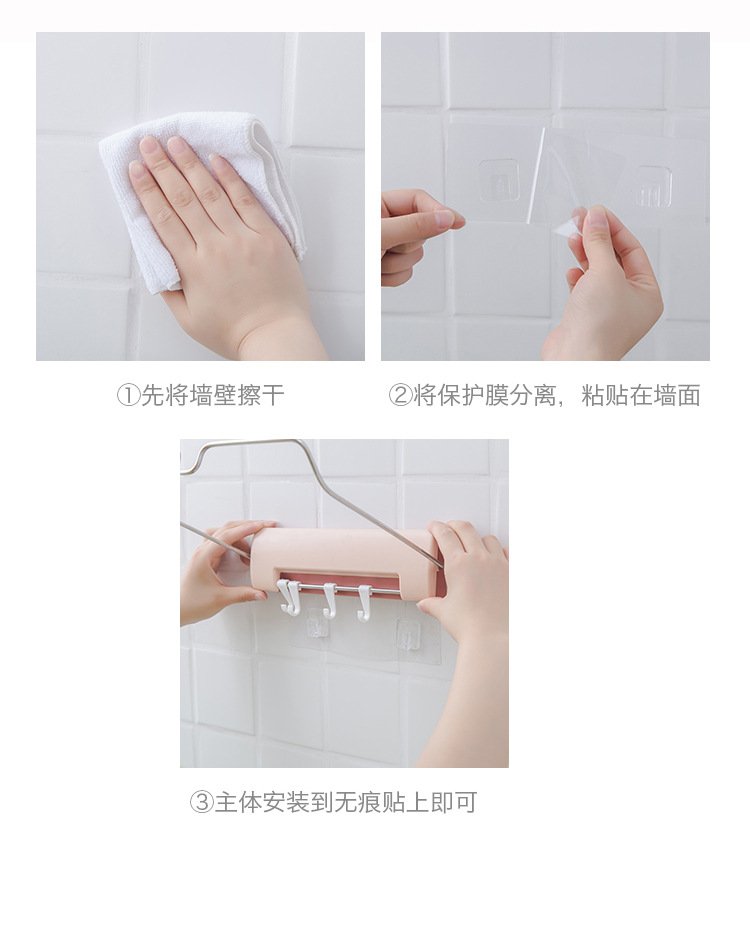 ①先将墙壁擦干

②将保护膜分离，粘贴在墙面

③主体安装到无痕贴上即可