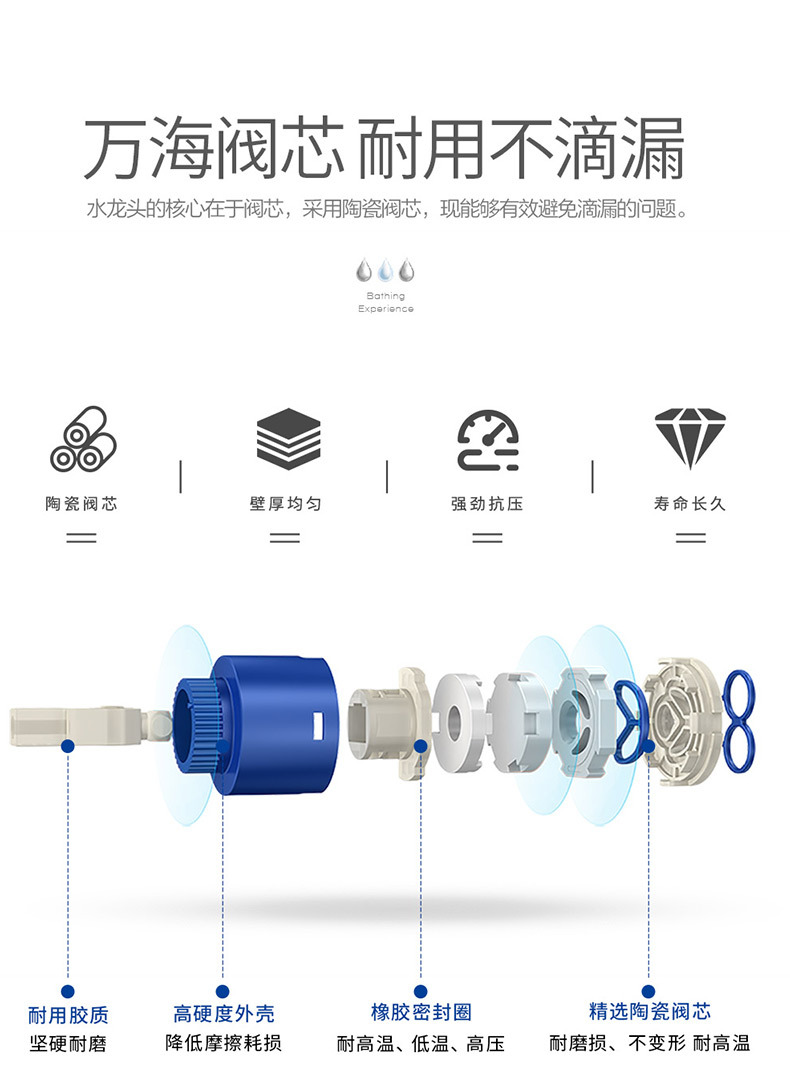 万海阀芯 耐用不滴漏

水龙头的核心在于阀芯，采用陶瓷阀芯，现能够有效避免滴漏的问题。

Bathing
Experience

陶瓷阀芯

壁厚均匀

强劲抗压

寿命长久

耐用胶质
坚硬耐磨

高硬度外壳
降低摩擦耗损

橡胶密封圈
耐高温、低温、高压

精选陶瓷阀芯
耐磨损、不变形 耐高温