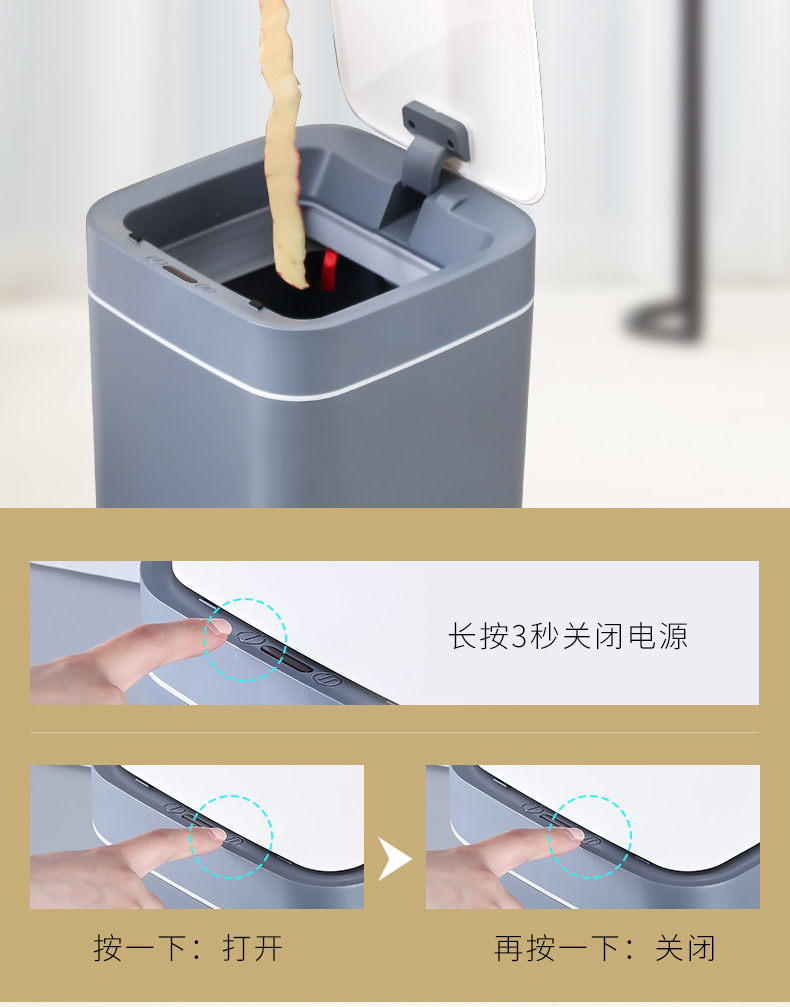 长按3秒关闭电源

按一下：打开

再按一下：关闭