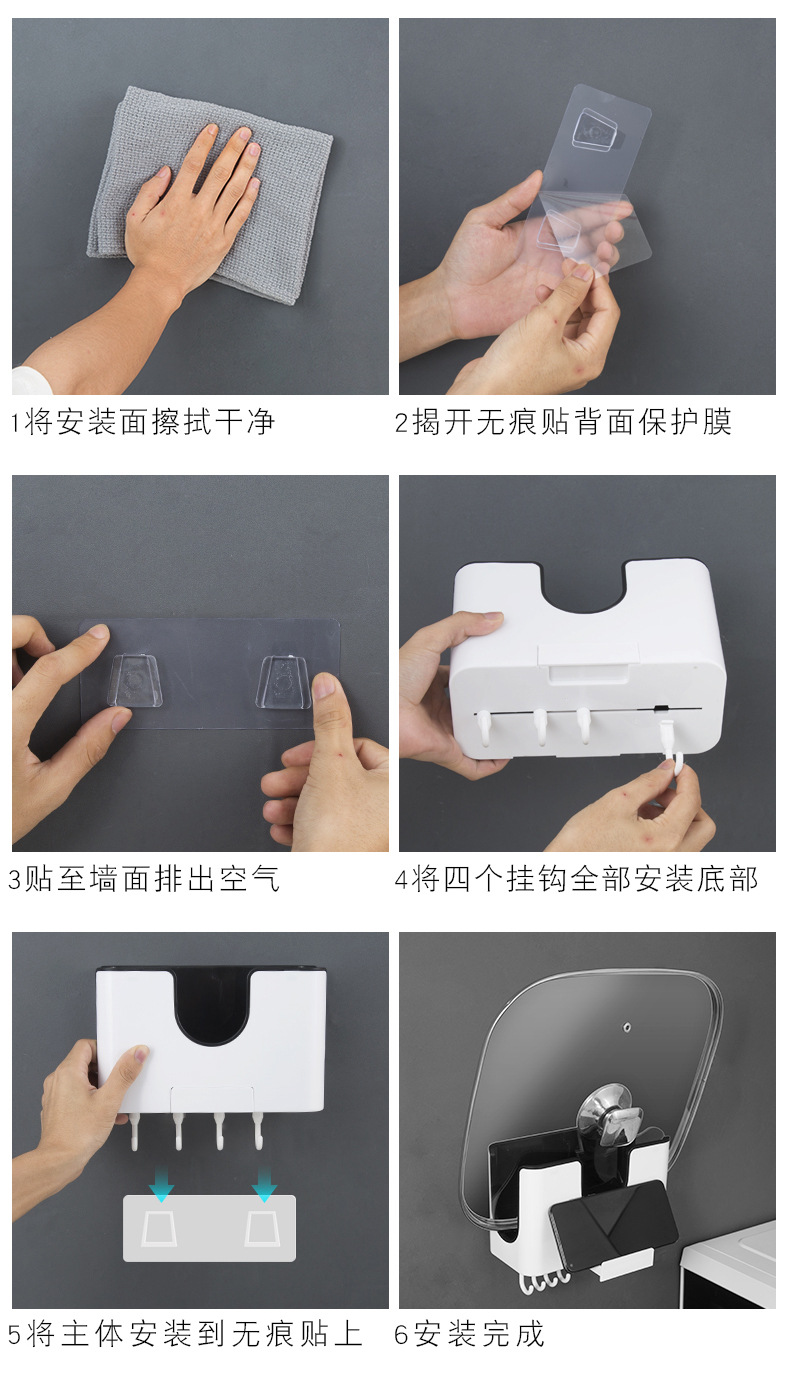 1将安装面擦拭干净

2揭开无痕贴背面保护膜

3贴至墙面排出空气

4将四个挂钩全部安装底部

5将主体安装到无痕贴上

6安装完成