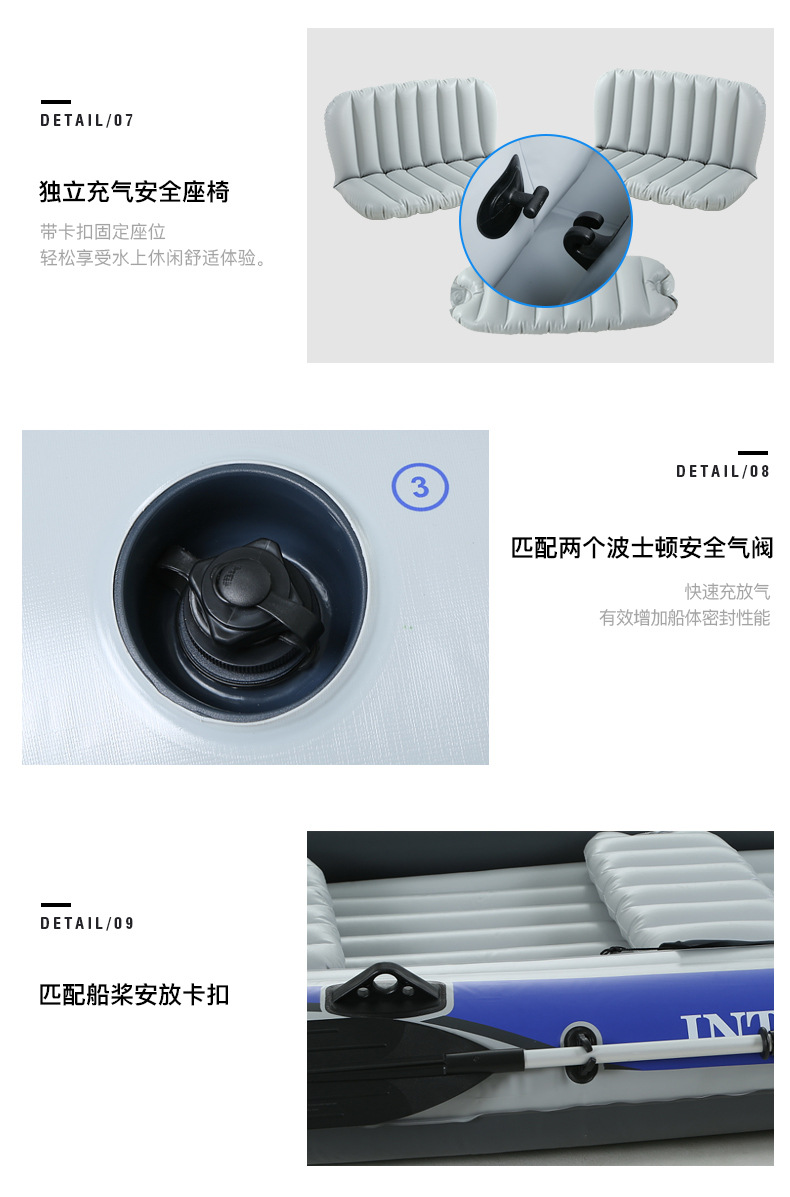 DETAIL/07

独立充气安全座椅

带卡扣固定座位
轻松享受水上休闲舒适体验。

3

DETAIL/08

匹配两个波士顿安全气阀

快速充放气
有效增加船体密封性能

DETAIL/09

匹配船桨安放卡扣

INT