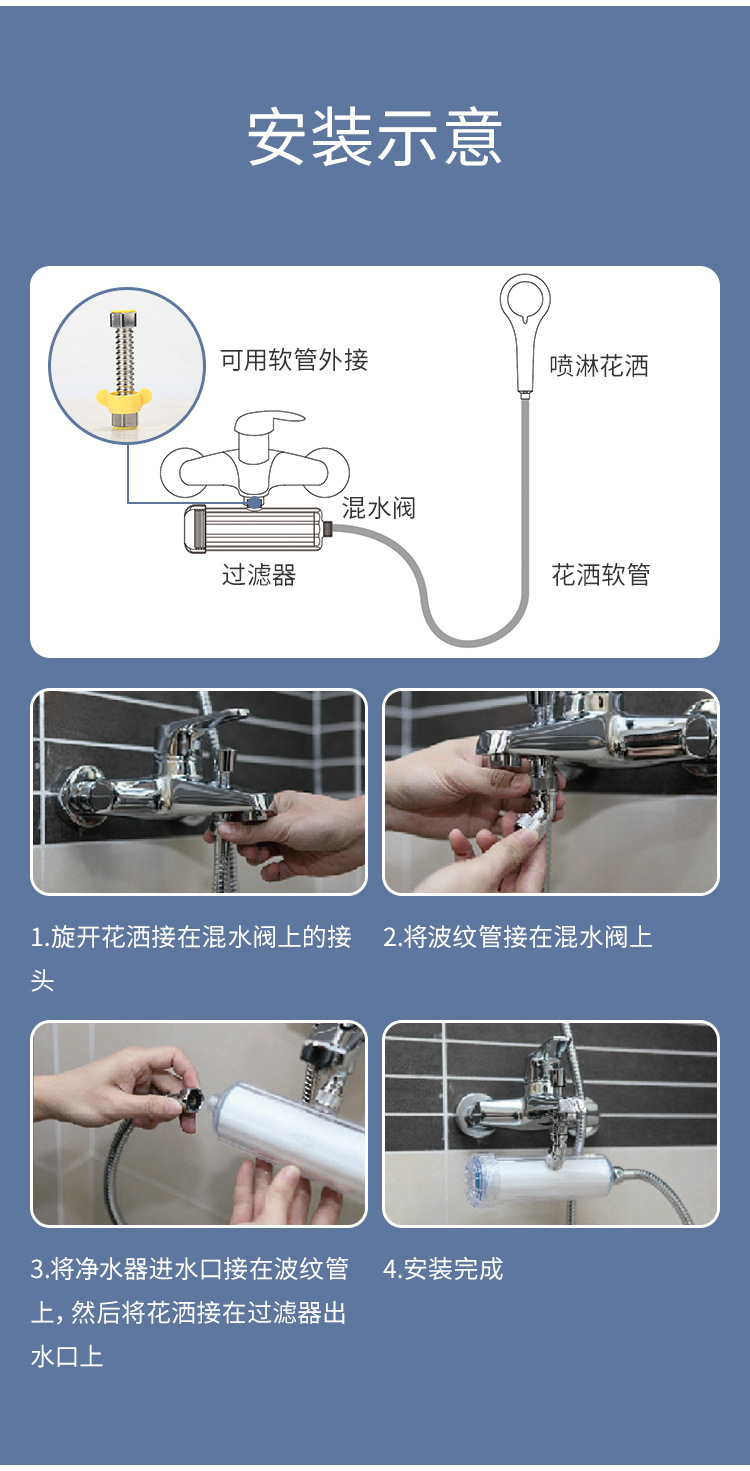 安装示意

可用软管外接

喷淋花洒

混水阀

过滤器

花洒软管

1.旋开花洒接在混水阀上的接头

2.将波纹管接在混水阀上

3.将净水器进水口接在波纹管上, 然后将花洒接在过滤器出水口上

4.安装完成