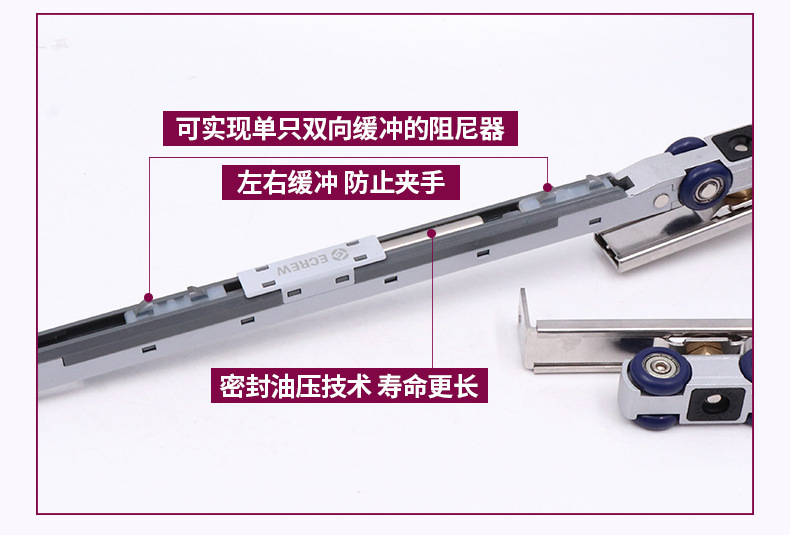 可实现单只双向缓冲的阻尼器

左右缓冲 防止夹手

ECREW

密封油压技术 寿命更长