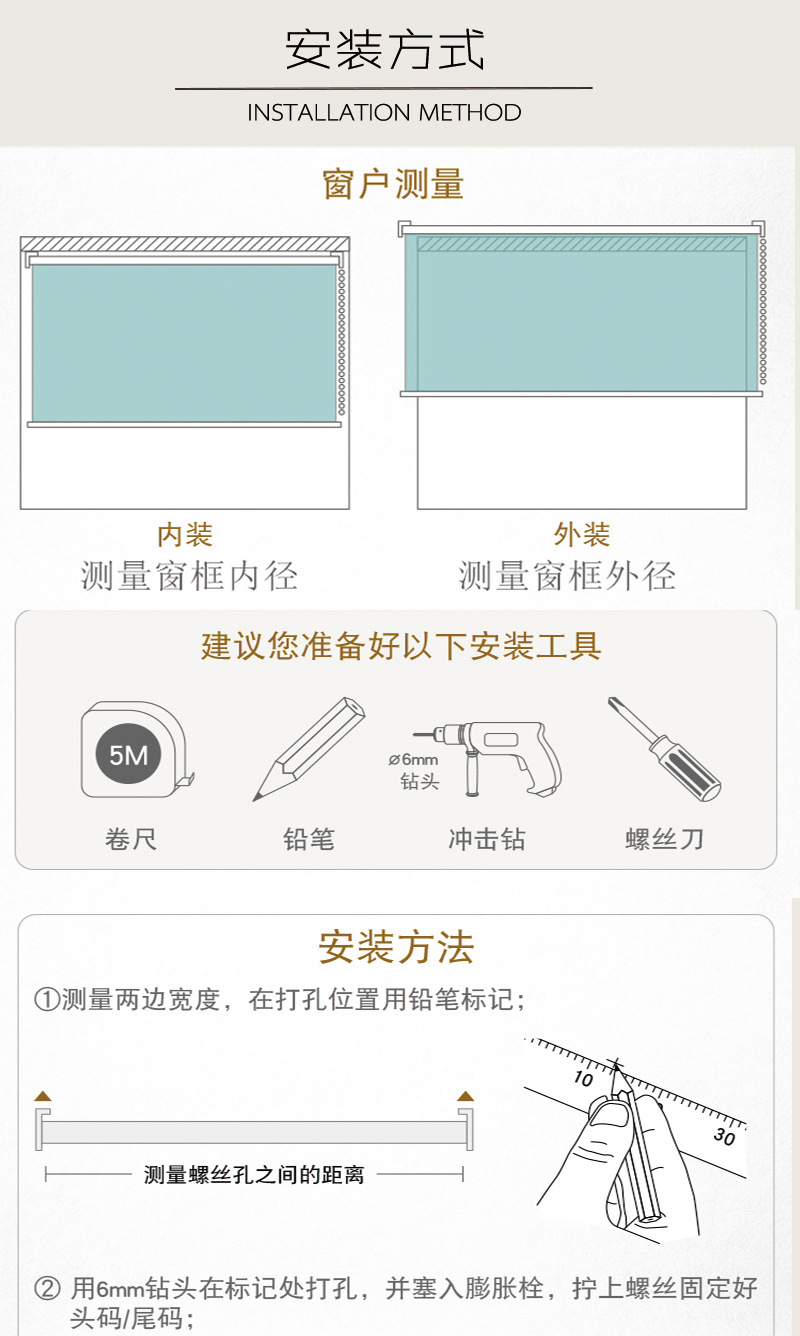 安装方式
INSTALLATION METHOD

窗户测量

内装
测量窗框内径

外装
测量窗框外径

建议您准备好以下安装工具

5M
卷尺

铅笔

ø6mm
钻头
冲击钻

螺丝刀

安装方法

①测量两边宽度，在打孔位置用铅笔标记；

测量螺丝孔之间的距离

10
30

② 用6mm钻头在标记处打孔，并塞入膨胀栓，拧上螺丝固定好头码/尾码；