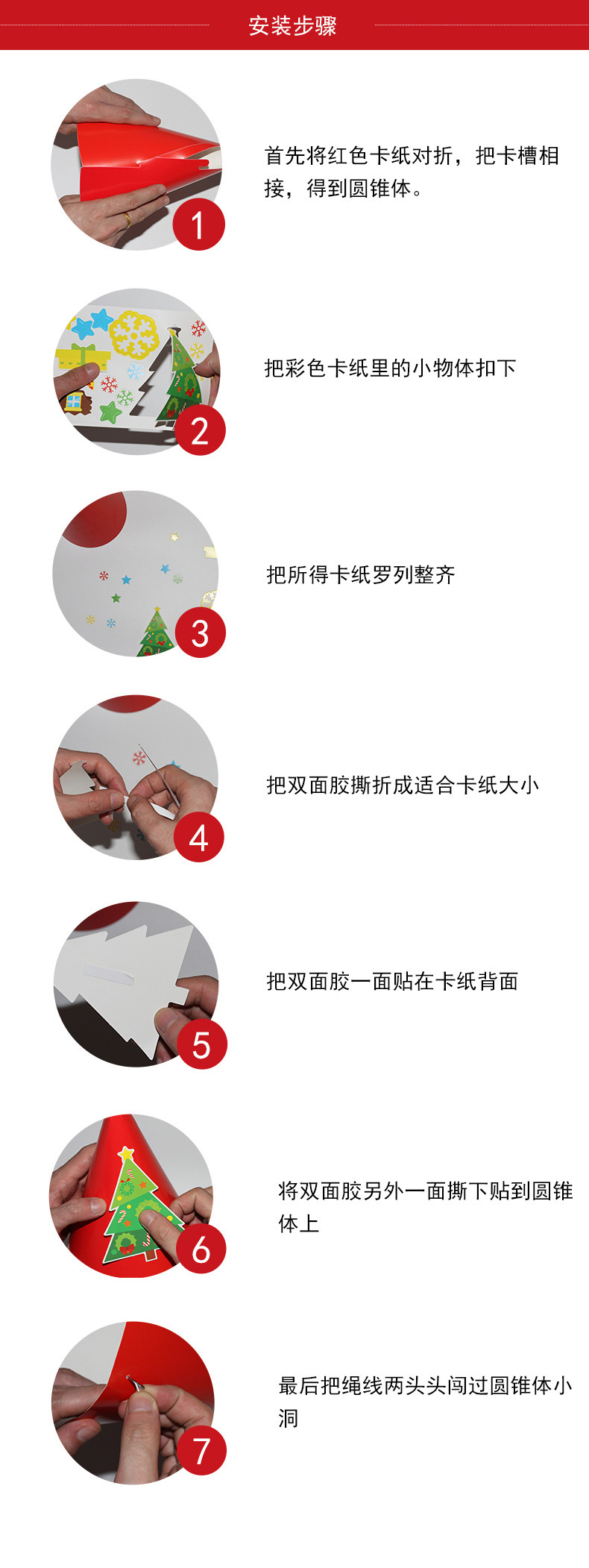 安装步骤

1

首先将红色卡纸对折，把卡槽相接，得到圆锥体。

2

把彩色卡纸里的小物体扣下

3

把所得卡纸罗列整齐

4

把双面胶撕折成适合卡纸大小

5

把双面胶一面贴在卡纸背面

6

将双面胶另外一面撕下贴到圆锥体上

7

最后把绳线两头头闯过圆锥体小洞