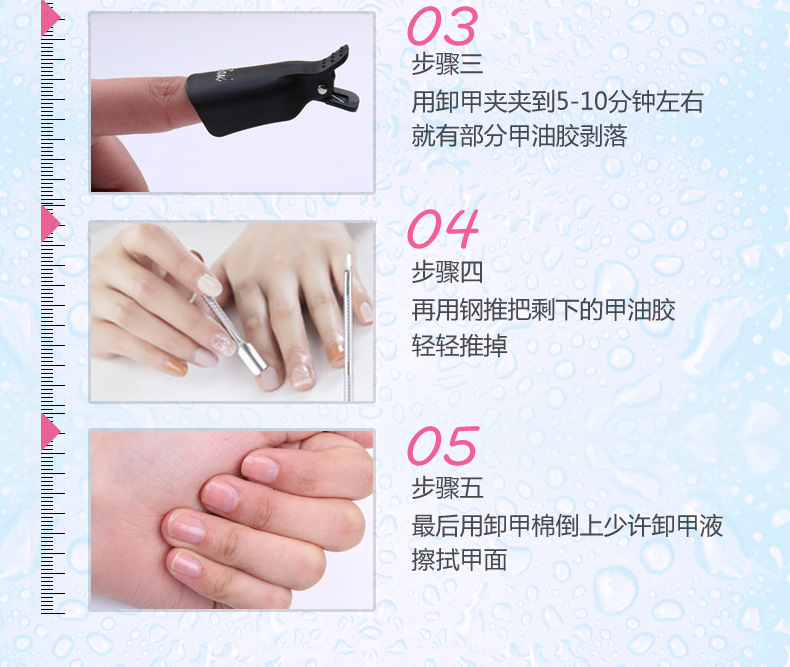 03
步骤三
用卸甲夹夹到5-10分钟左右
就有部分甲油胶剥落

04
步骤四
再用钢推把剩下的甲油胶
轻轻推掉

05
步骤五
最后用卸甲棉倒上少许卸甲液
擦拭甲面