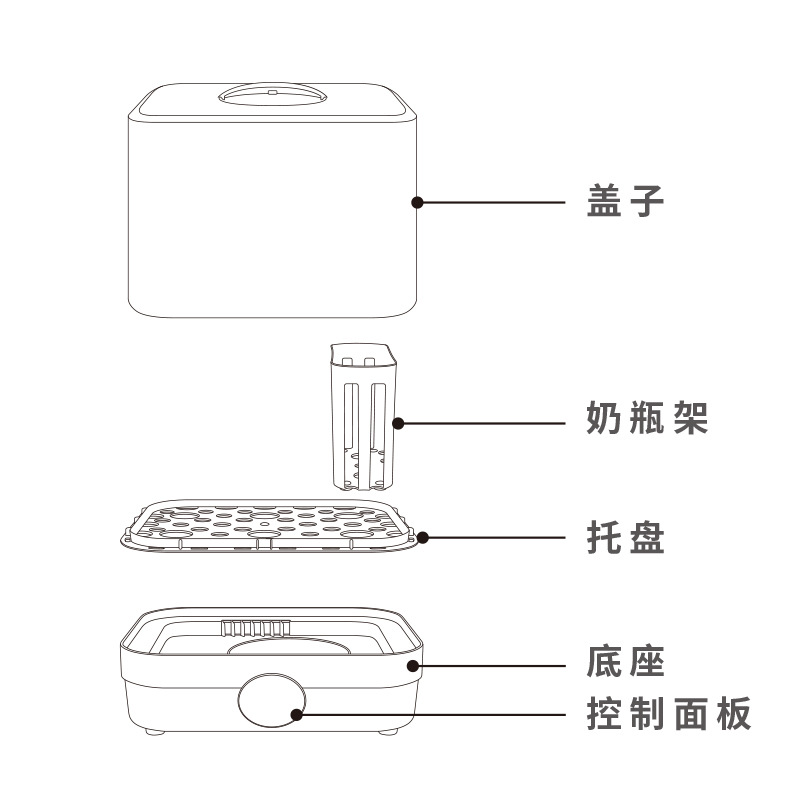 盖子

奶瓶架

托盘

底座

控制面板