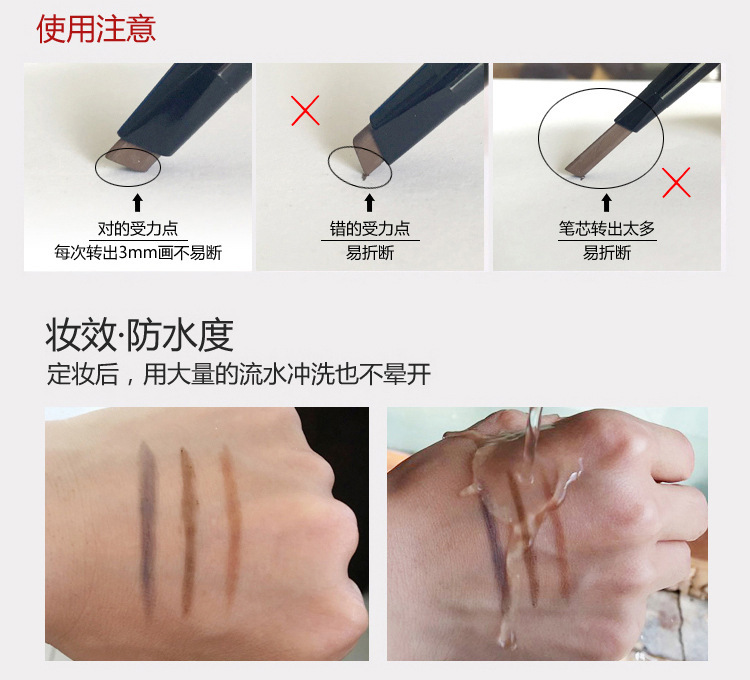 使用注意

对的受力点
每次转出3mm画不易断

错的受力点
易折断

笔芯转出太多
易折断

妆效·防水度
定妆后，用大量的流水冲洗也不晕开