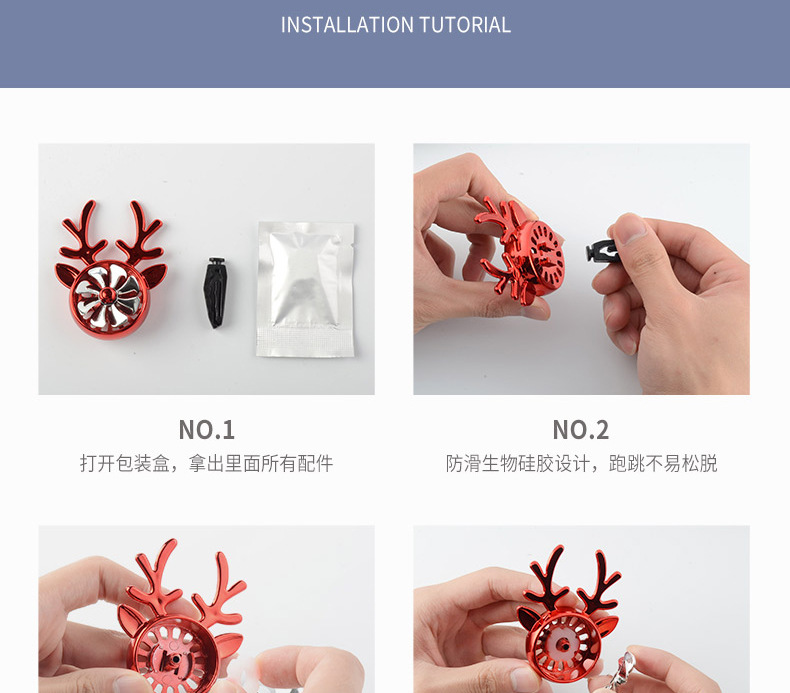 INSTALLATION TUTORIAL

NO.1
打开包装盒，拿出里面所有配件

NO.2
防滑生物硅胶设计，跑跳不易松脱