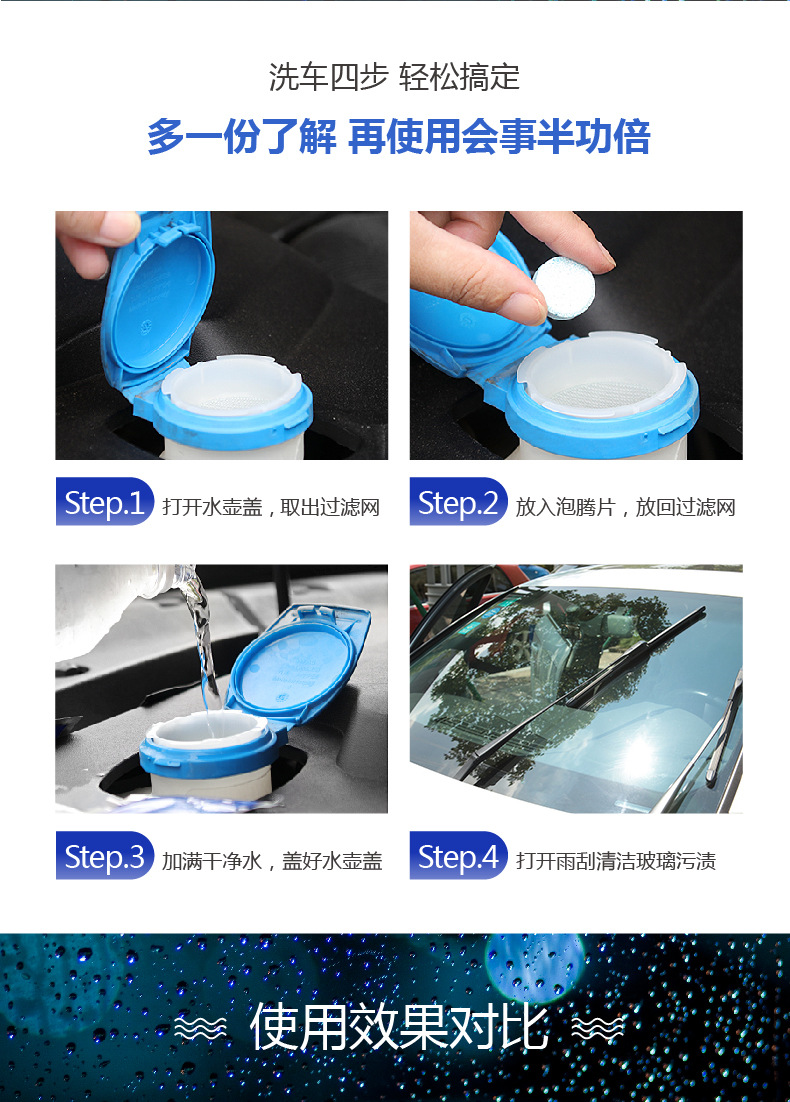 洗车四步 轻松搞定

多一份了解 再使用会事半功倍

Step.1 打开水壶盖，取出过滤网

Step.2 放入泡腾片，放回过滤网

Step.3 加满干净水，盖好水壶盖

Step.4 打开雨刮清洁玻璃污渍

使用效果对比