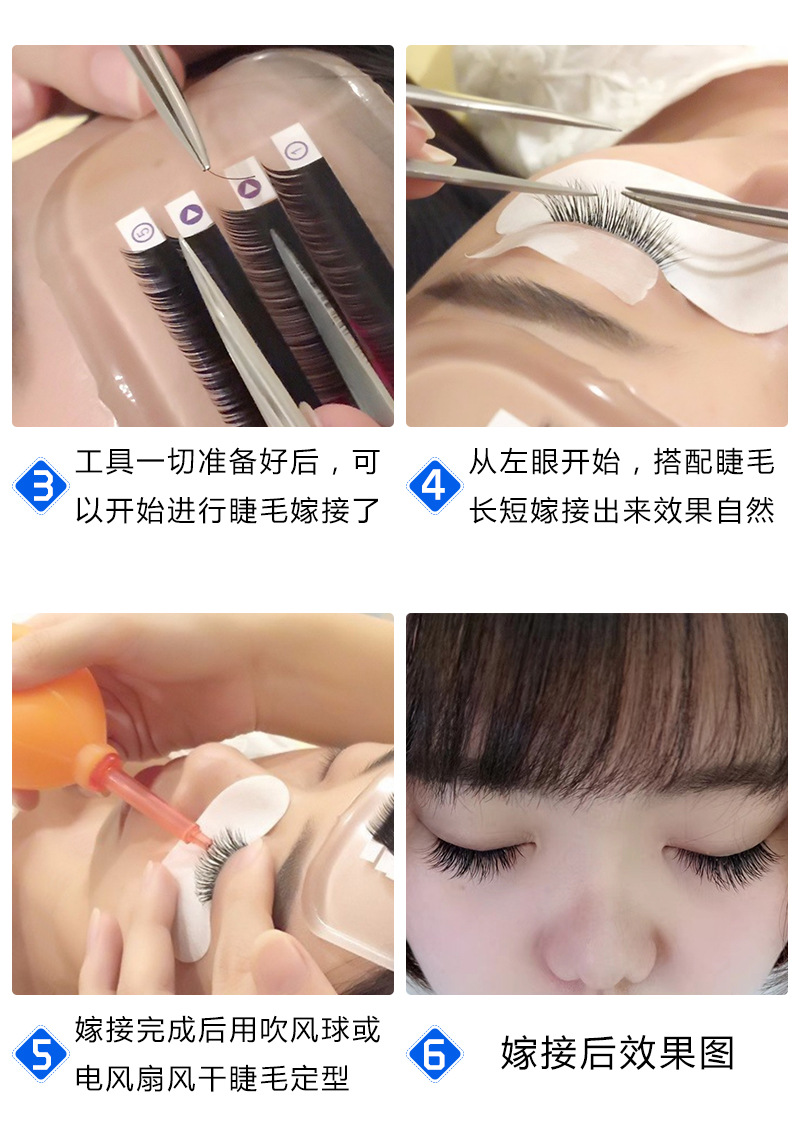 3 工具一切准备好后，可以开始进行睫毛嫁接了

4 从左眼开始，搭配睫毛长短嫁接出来效果自然

5 嫁接完成后用吹风球或电风扇风干睫毛定型

6 嫁接后效果图