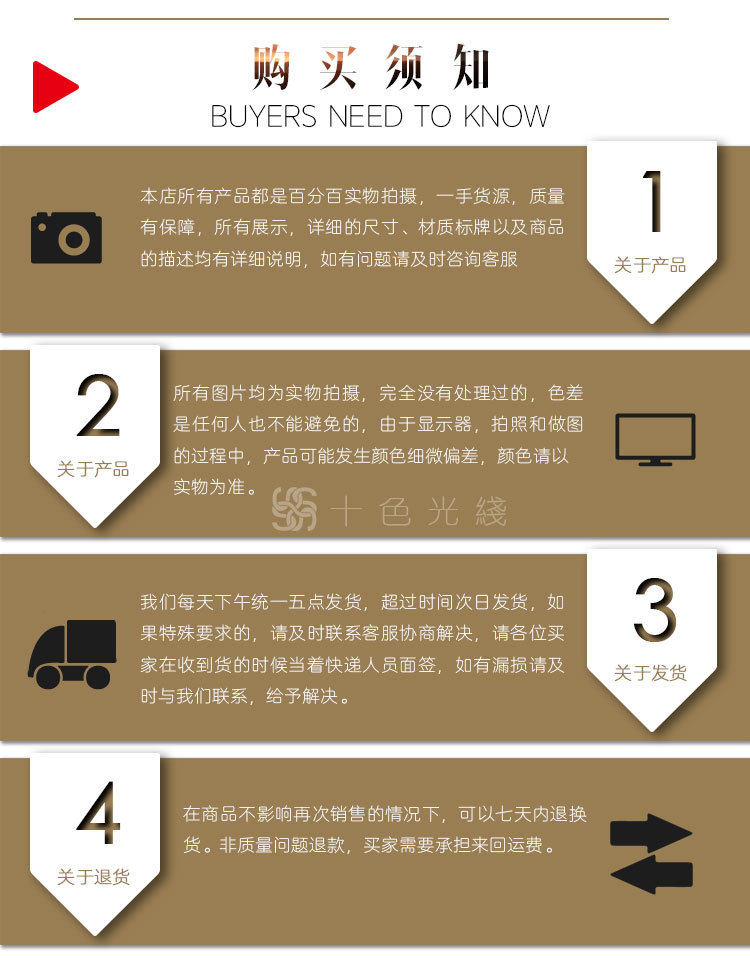 购买须知
BUYERS NEED TO KNOW

本店所有产品都是百分百实物拍摄，一手货源，质量有保障，所有展示，详细的尺寸、材质标牌以及商品的描述均有详细说明，如有问题请及时咨询客服

1
关于产品

2
关于产品

所有图片均为实物拍摄，完全没有处理过的，色差是任何人也不能避免的，由于显示器，拍照和做图的过程中，产品可能发生颜色细微偏差，颜色请以实物为准。

十色光綫

我们每天下午统一五点发货，超过时间次日发货，如果特殊要求的，请及时联系客服协商解决，请各位买家在收到货的时候当着快递人员面签，如有漏损请及时与我们联系，给予解决。

3
关于发货

4
关于退货

在商品不影响再次销售的情况下，可以七天内退换货。非质量问题退款，买家需要承担来回运费。