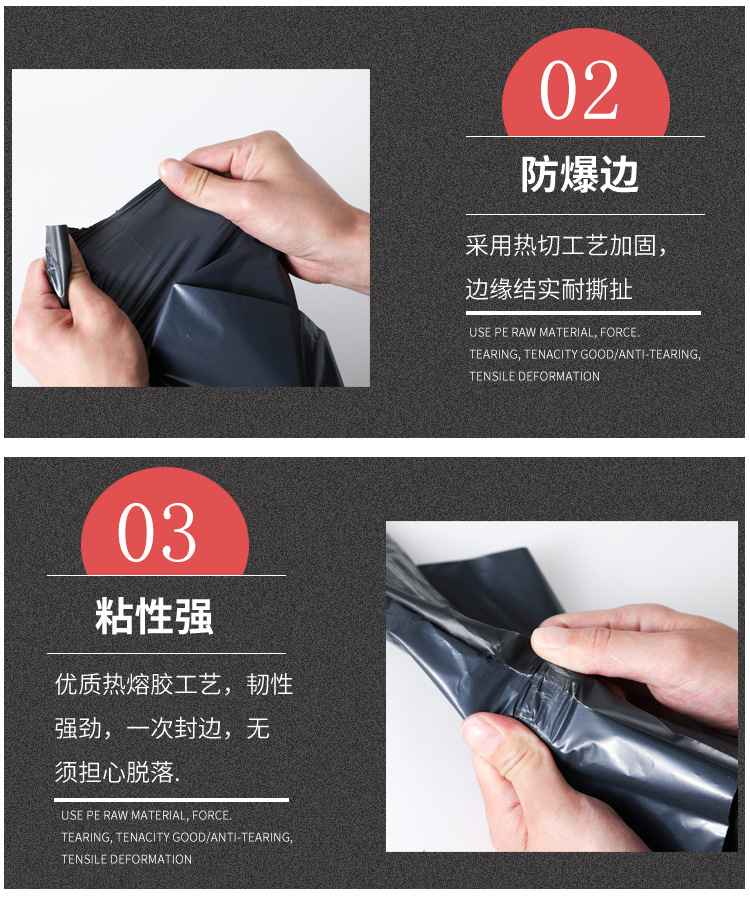 02

防爆边

采用热切工艺加固，边缘结实耐撕扯

USE PE RAW MATERIAL, FORCE. TEARING, TENACITY GOOD/ANTI-TEARING, TENSILE DEFORMATION

03

粘性强

优质热熔胶工艺，韧性强劲，一次封边，无须担心脱落.

USE PE RAW MATERIAL, FORCE. TEARING, TENACITY GOOD/ANTI-TEARING, TENSILE DEFORMATION