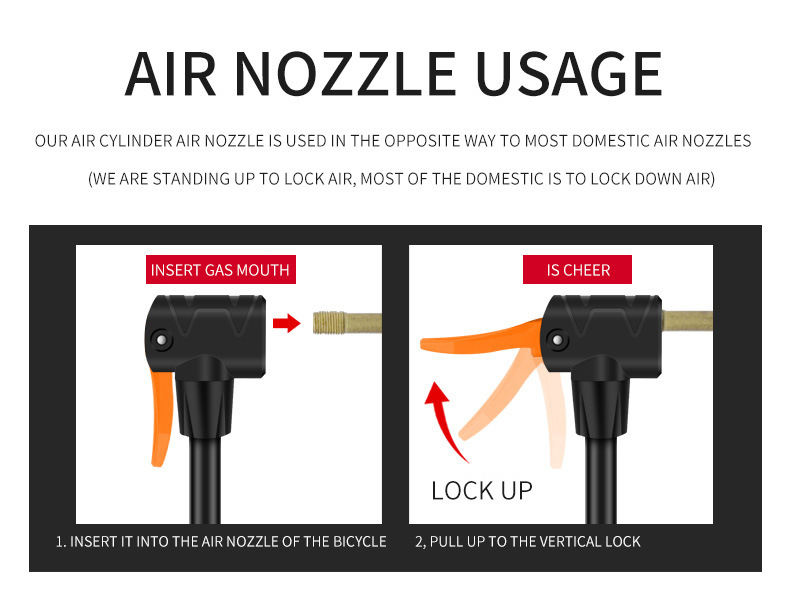 AIR NOZZLE USAGE

OUR AIR CYLINDER AIR NOZZLE IS USED IN THE OPPOSITE WAY TO MOST DOMESTIC AIR NOZZLES

(WE ARE STANDING UP TO LOCK AIR, MOST OF THE DOMESTIC IS TO LOCK DOWN AIR)

INSERT GAS MOUTH

1. INSERT IT INTO THE AIR NOZZLE OF THE BICYCLE

IS CHEER

LOCK UP

2, PULL UP TO THE VERTICAL LOCK