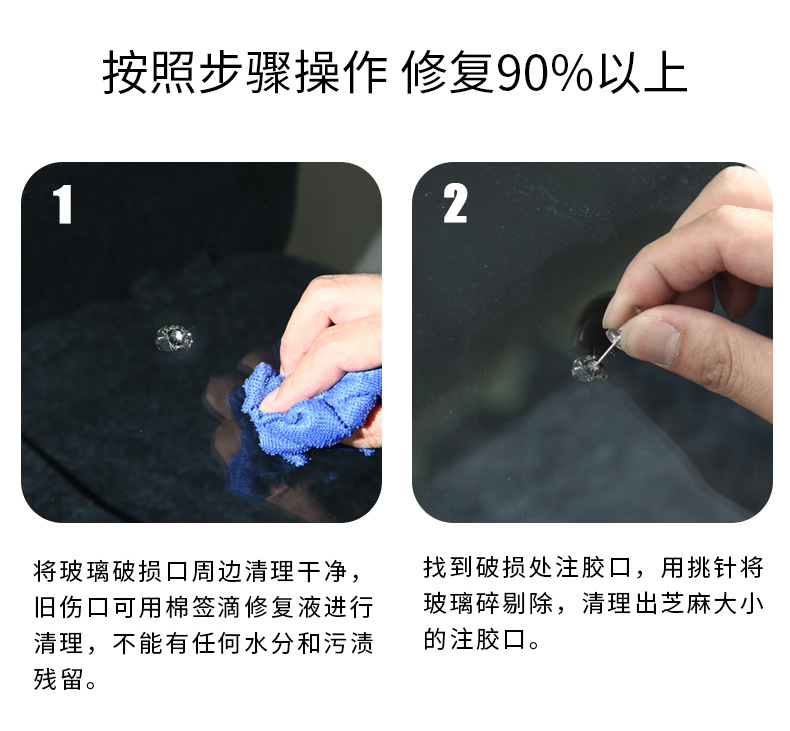 按照步骤操作 修复90%以上

1

将玻璃破损口周边清理干净，旧伤口可用棉签滴修复液进行清理，不能有任何水分和污渍残留。

2

找到破损处注胶口，用挑针将玻璃碎剔除，清理出芝麻大小的注胶口。