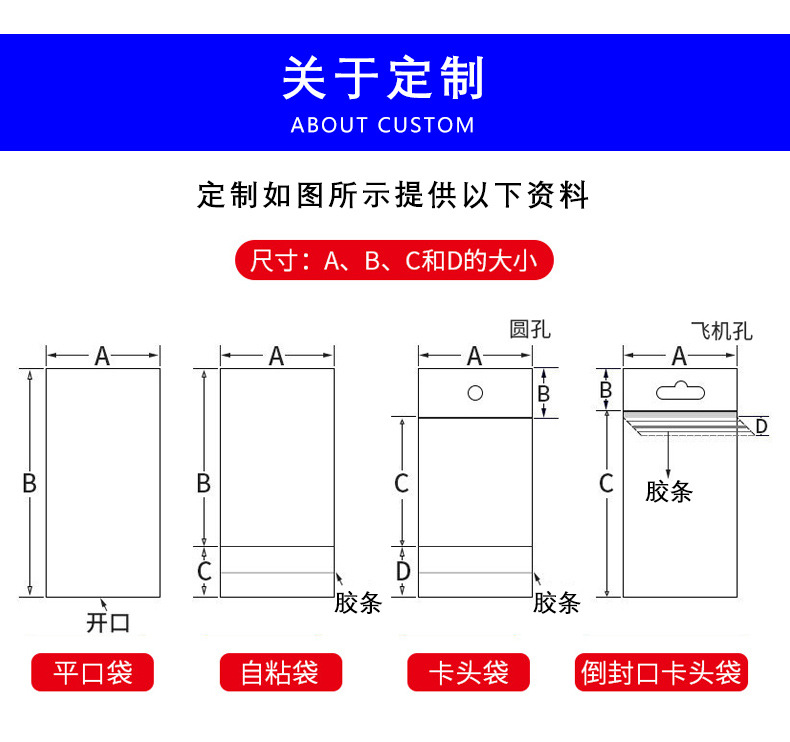 关于定制
ABOUT CUSTOM

定制如图所示提供以下资料

尺寸：A、B、C和D的大小

A
B
开口
平口袋

A
B
C
胶条
自粘袋

圆孔
A
B
C
D
胶条
卡头袋

飞机孔
A
B
D
C
胶条
倒封口卡头袋